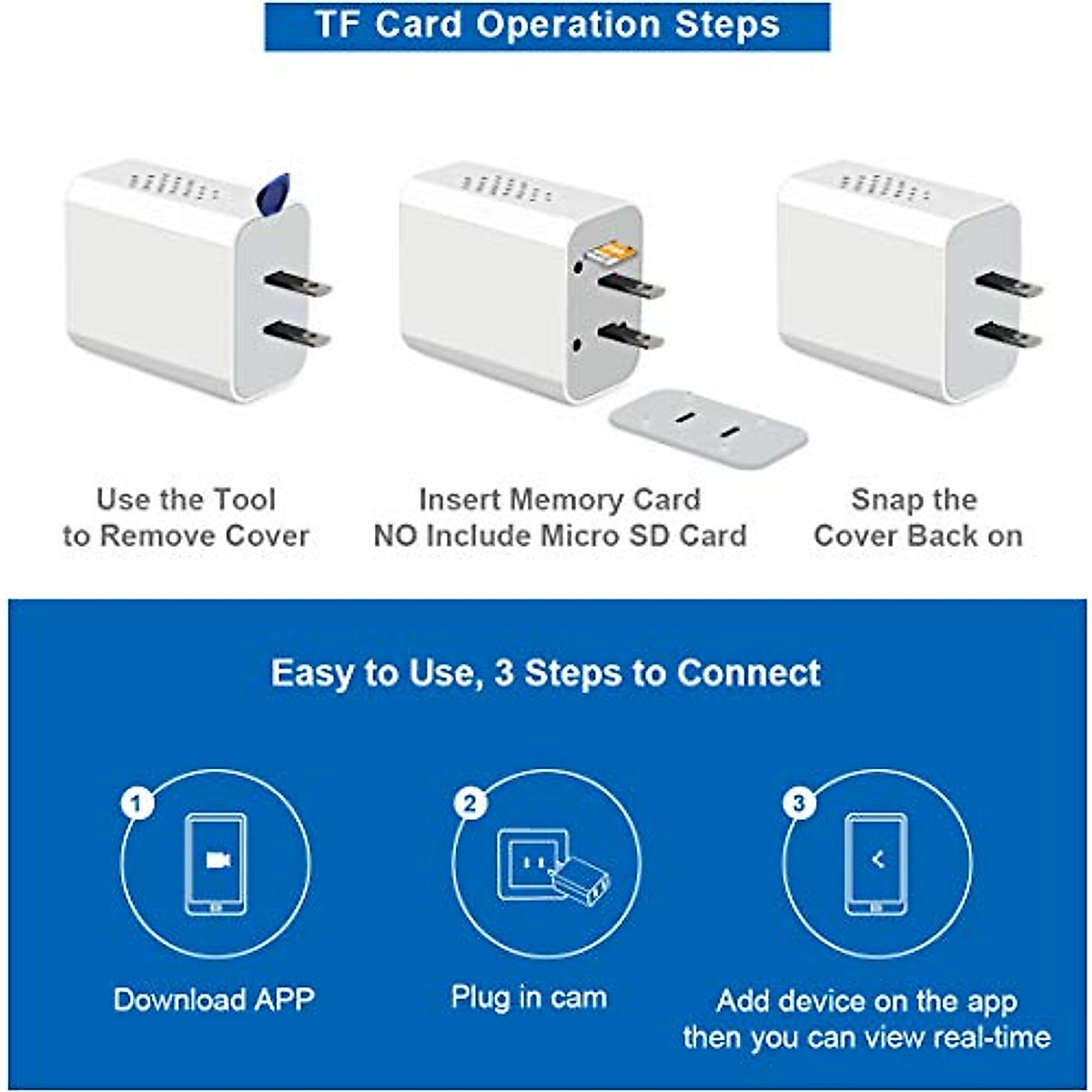 TF Card Operation Steps

Use the Tool to Remove Cover

Insert Memory Card NO Include Micro SD Card

Snap the Cover Back on

Easy to Use, 3 Steps to Connect

1

Download APP

2

Plug in cam

3

Add device on the app then you can view real-time