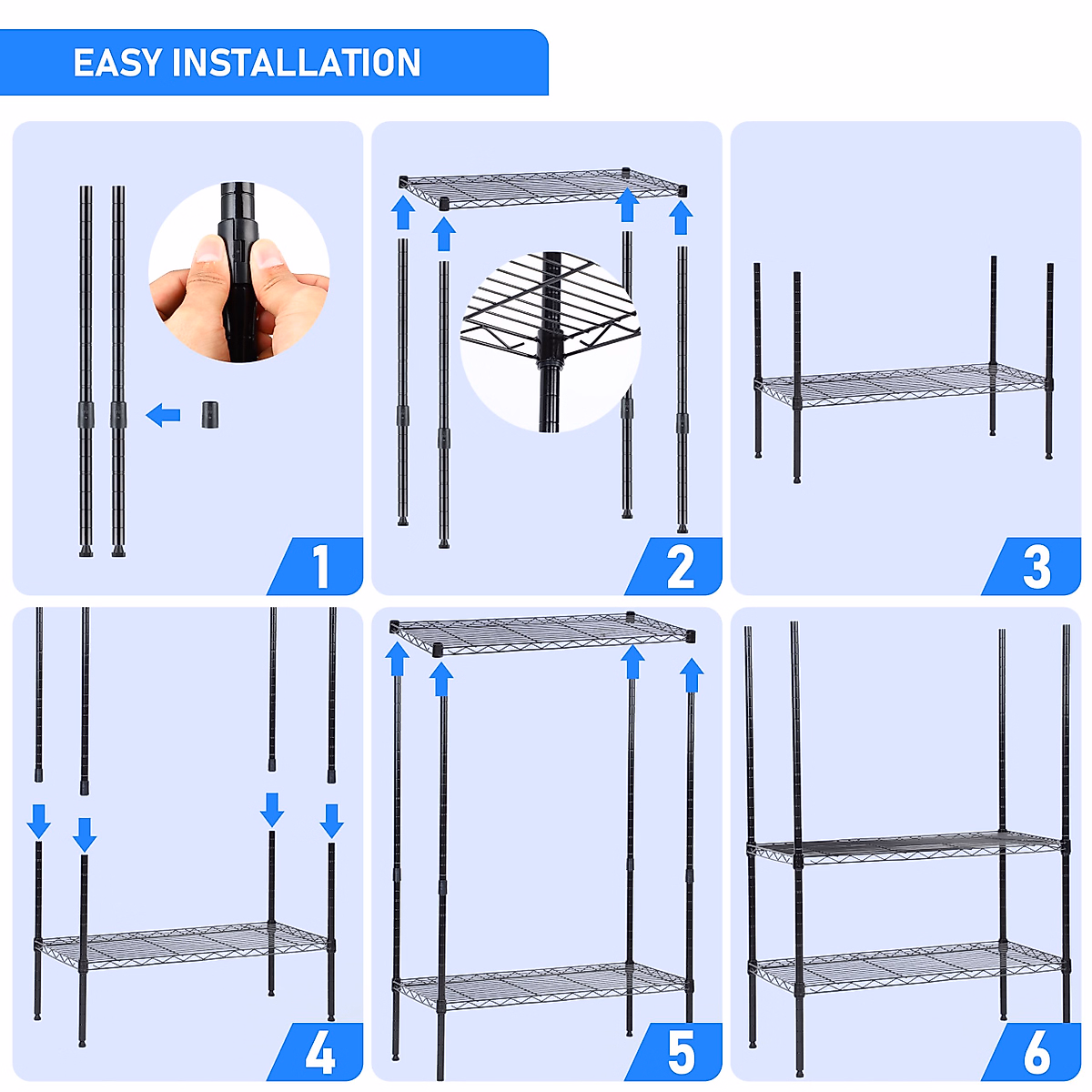 EASY INSTALLATION

1

2

3

4

5

6