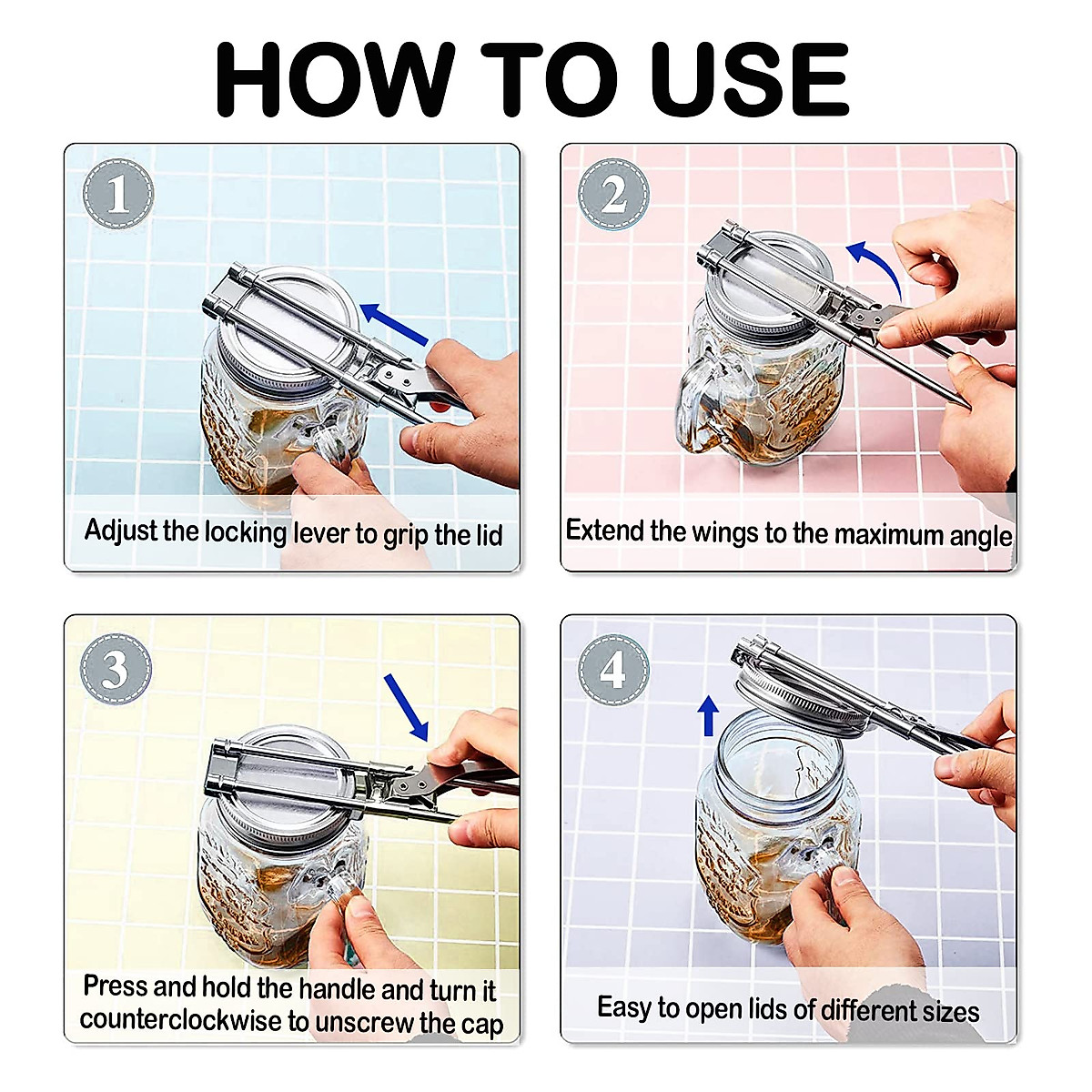 HOW TO USE

1

Adjust the locking lever to grip the lid

2

Extend the wings to the maximum angle

3

Press and hold the handle and turn it counterclockwise to unscrew the cap

4

Easy to open lids of different sizes