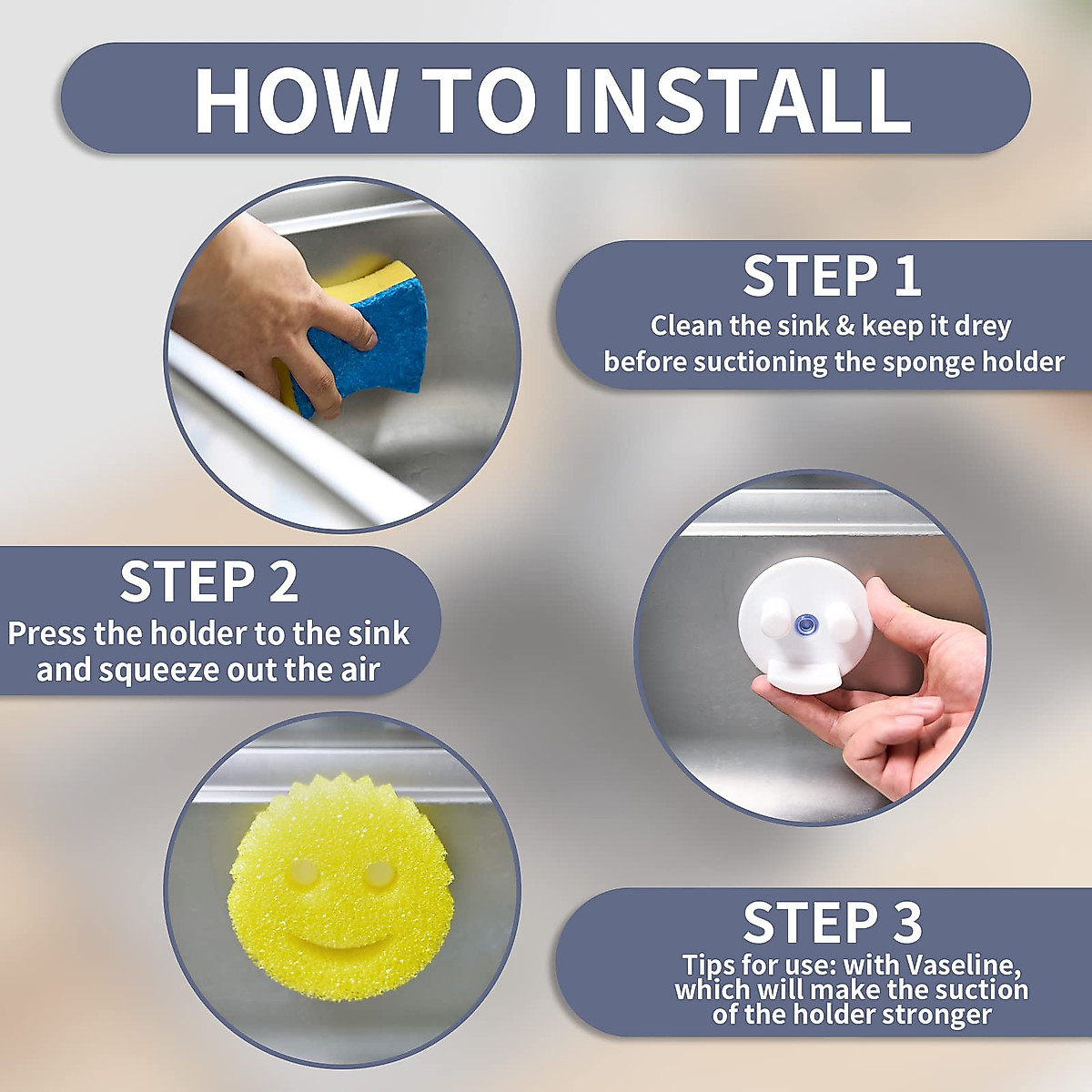 HOW TO INSTALL

STEP 1
Clean the sink & keep it drey before suctioning the sponge holder

STEP 2
Press the holder to the sink and squeeze out the air

STEP 3
Tips for use: with Vaseline, which will make the suction of the holder stronger