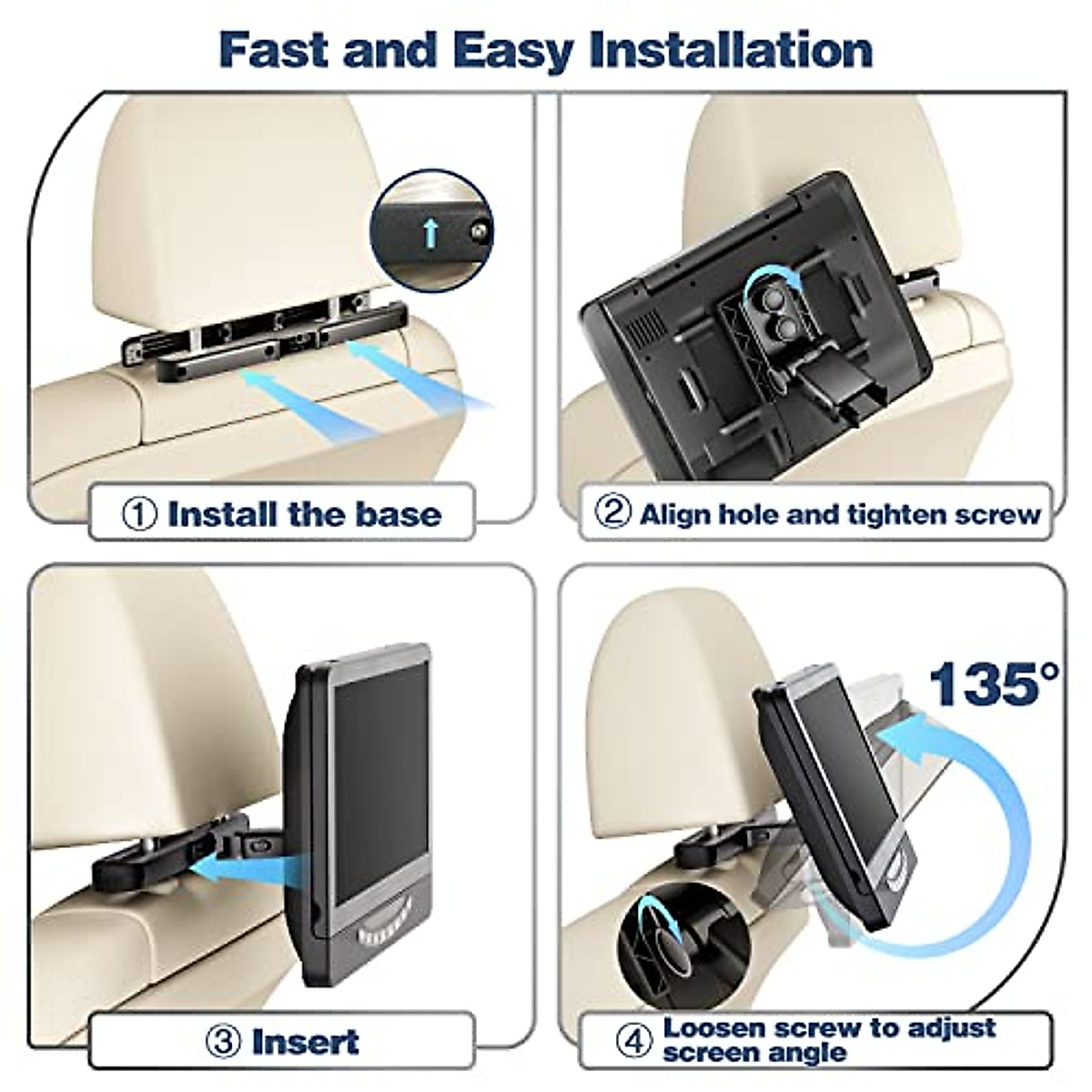 Fast and Easy Installation

① Install the base

② Align hole and tighten screw

③ Insert

135°

④ Loosen screw to adjust screen angle