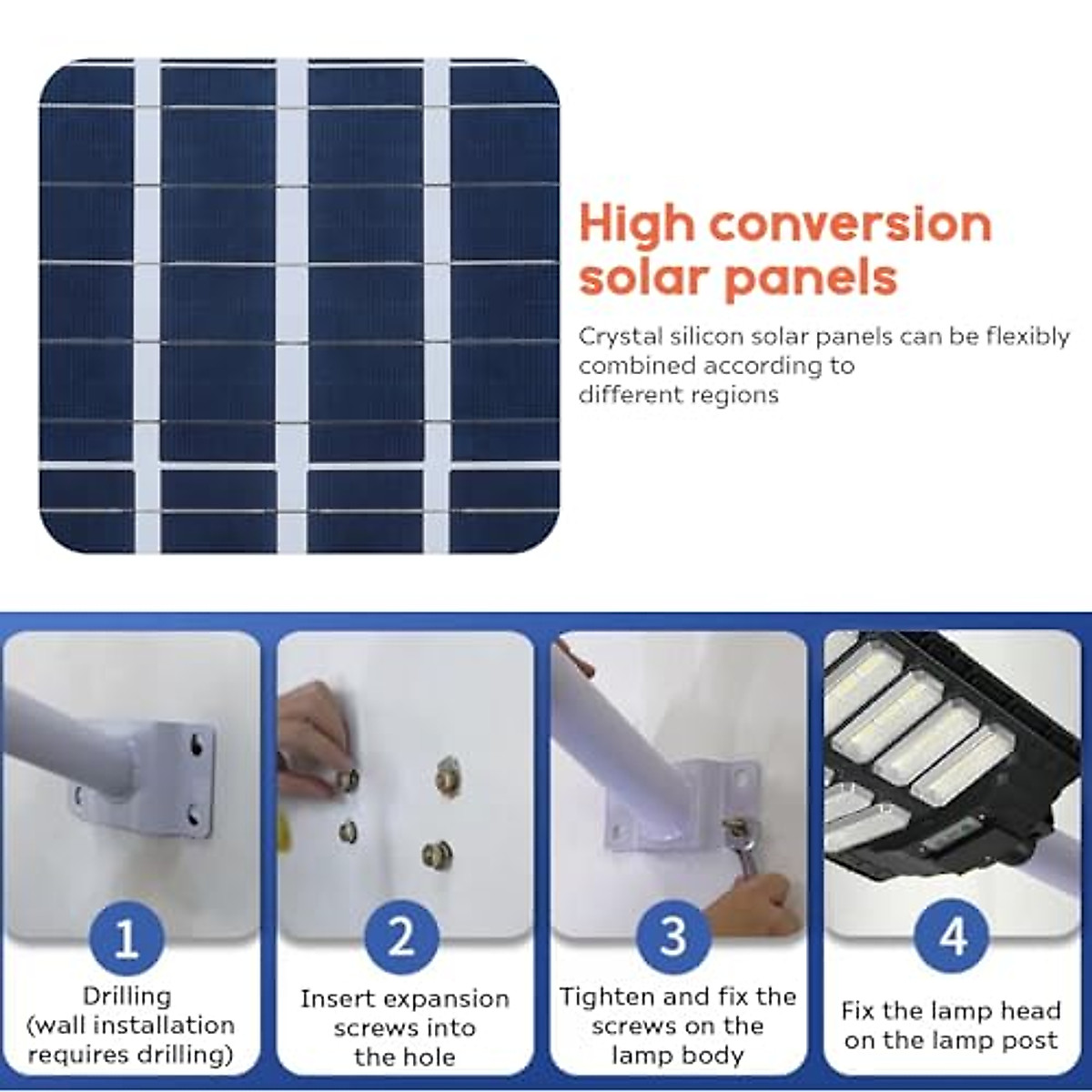 High conversion solar panels

Crystal silicon solar panels can be flexibly combined according to different regions

1
Drilling (wall installation requires drilling)

2
Insert expansion screws into the hole

3
Tighten and fix the screws on the lamp body

4
Fix the lamp head on the lamp post