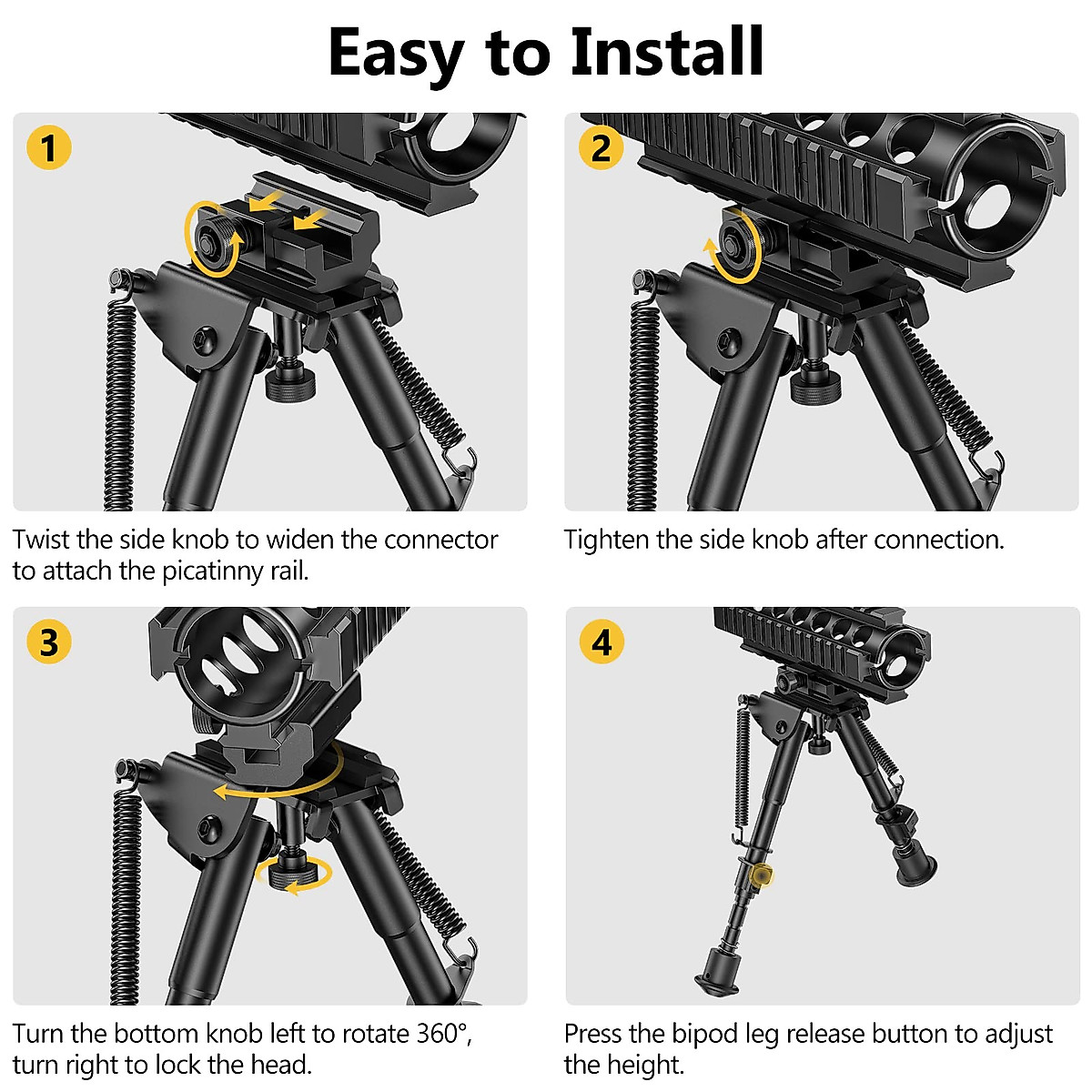 Easy to Install

1

Twist the side knob to widen the connector to attach the picatinny rail.

2

Tighten the side knob after connection.

3

Turn the bottom knob left to rotate 360°, turn right to lock the head.

4

Press the bipod leg release button to adjust the height.