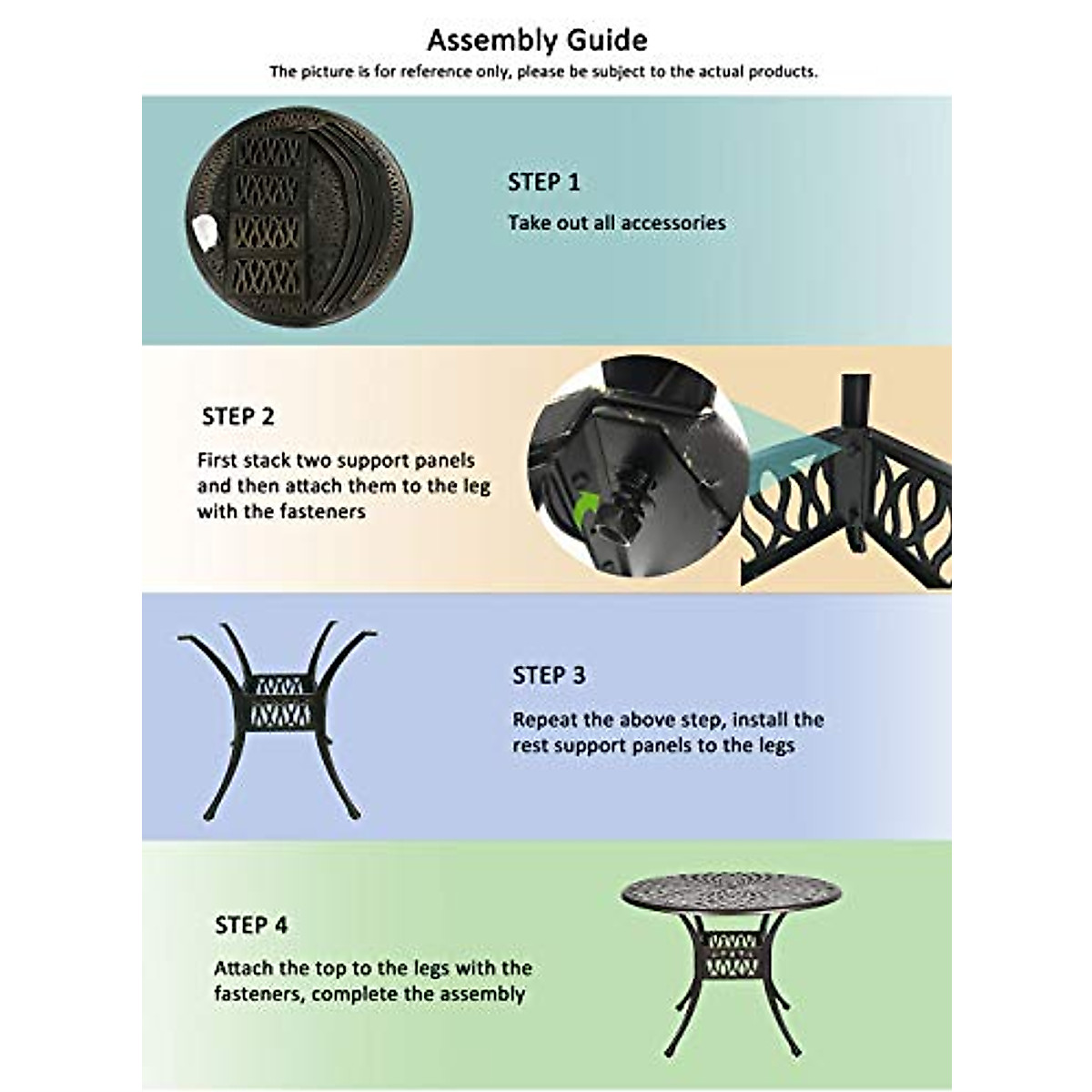 Assembly Guide

The picture is for reference only, please be subject to the actual products.

STEP 1

Take out all accessories

STEP 2

First stack two support panels and then attach them to the leg with the fasteners

STEP 3

Repeat the above step, install the rest support panels to the legs

STEP 4

Attach the top to the legs with the fasteners, complete the assembly