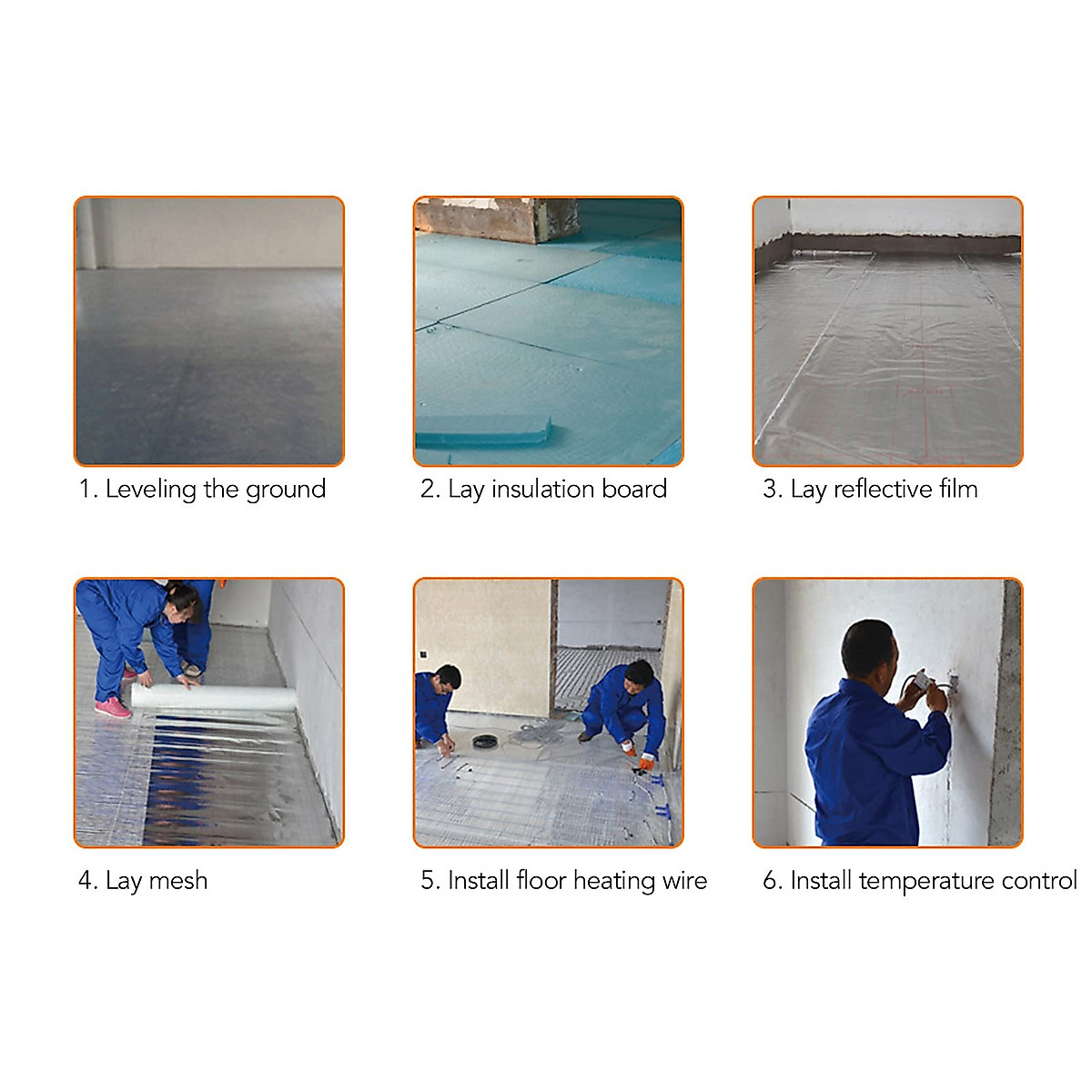 1. Leveling the ground

2. Lay insulation board

3. Lay reflective film

4. Lay mesh

5. Install floor heating wire

6. Install temperature control