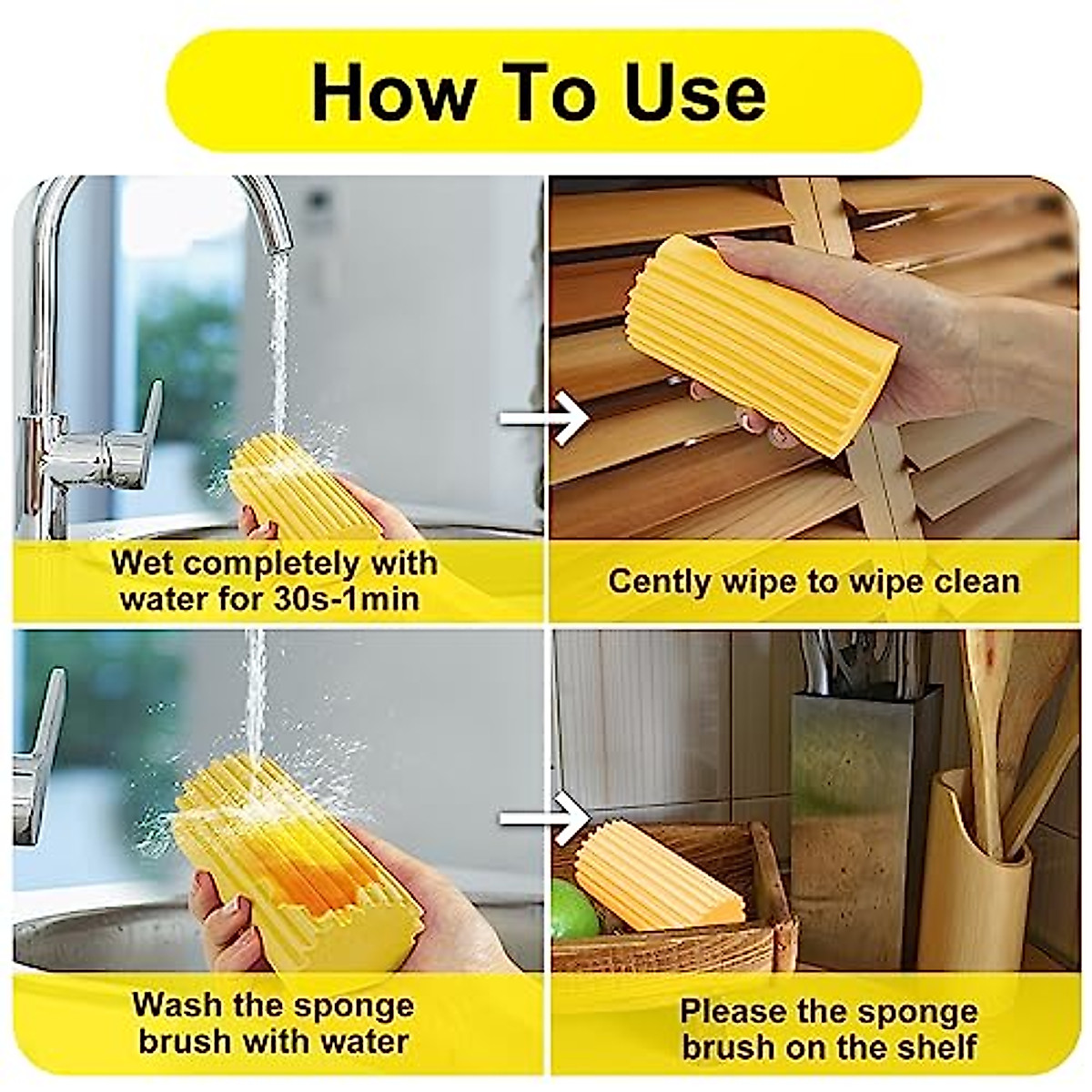 How To Use

Wet completely with water for 30s-1min

Cently wipe to wipe clean

Wash the sponge brush with water

Please the sponge brush on the shelf