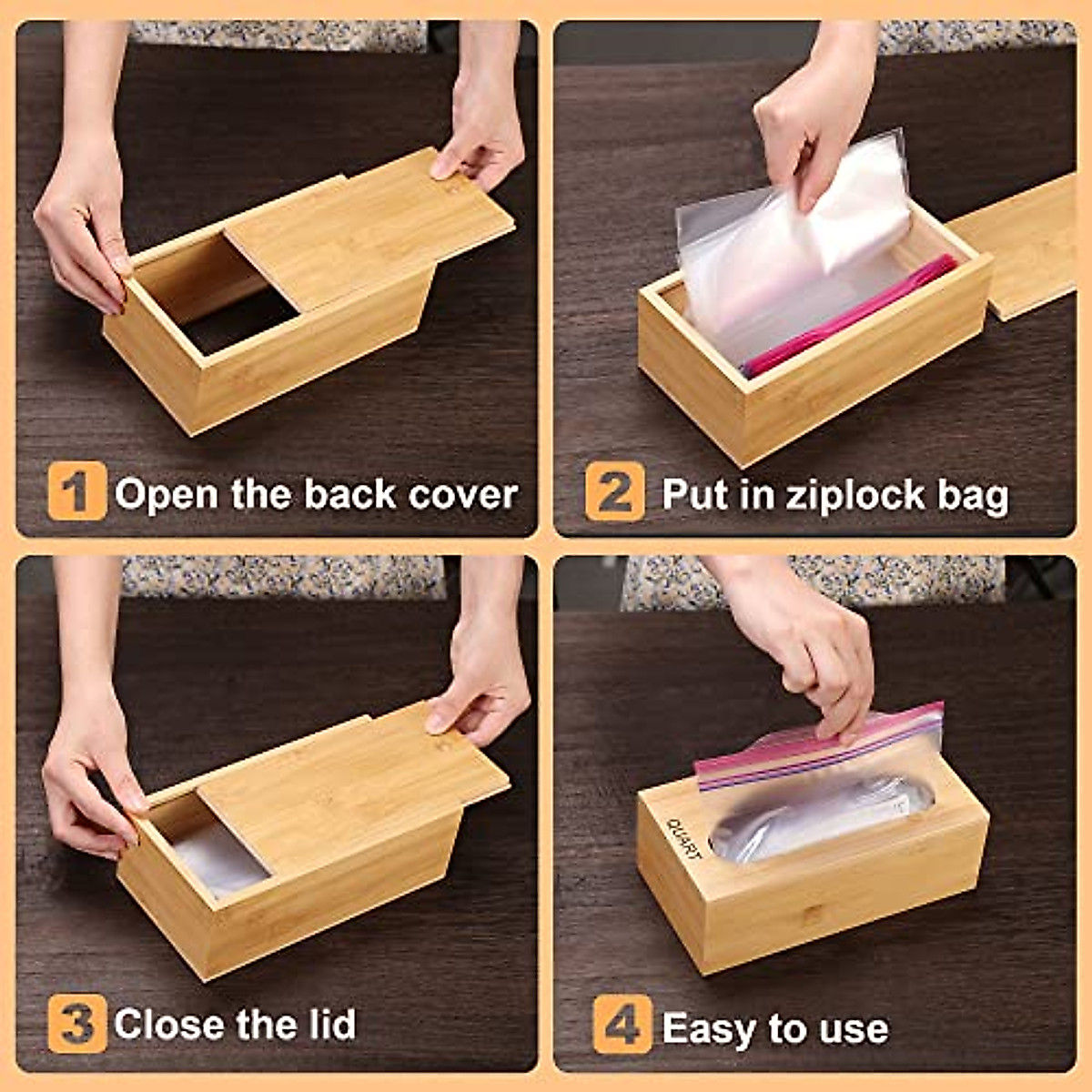 1 Open the back cover

2 Put in ziplock bag

3 Close the lid

QUART

4 Easy to use