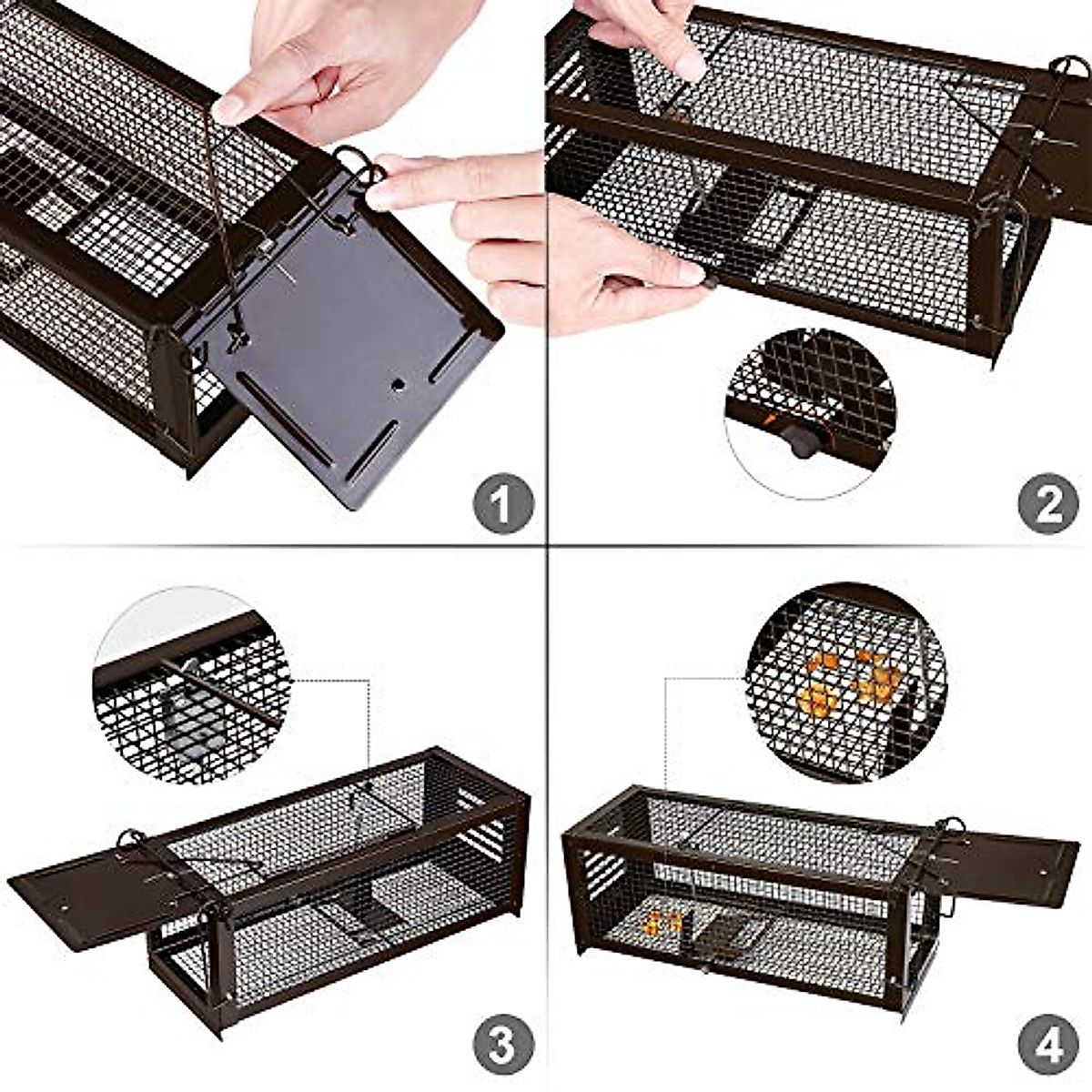 1

2

3

4