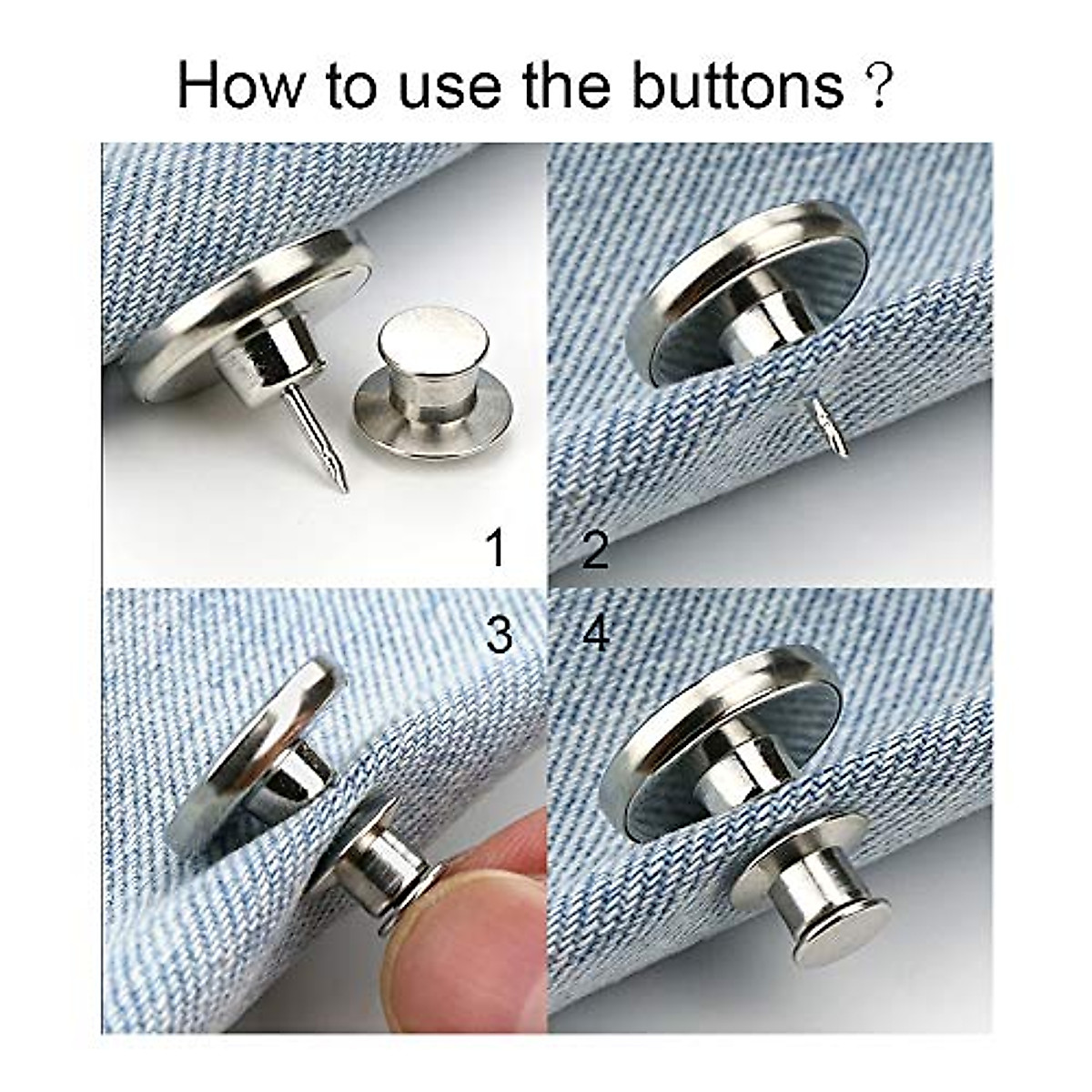 How to use the buttons ?

1

2

3

4