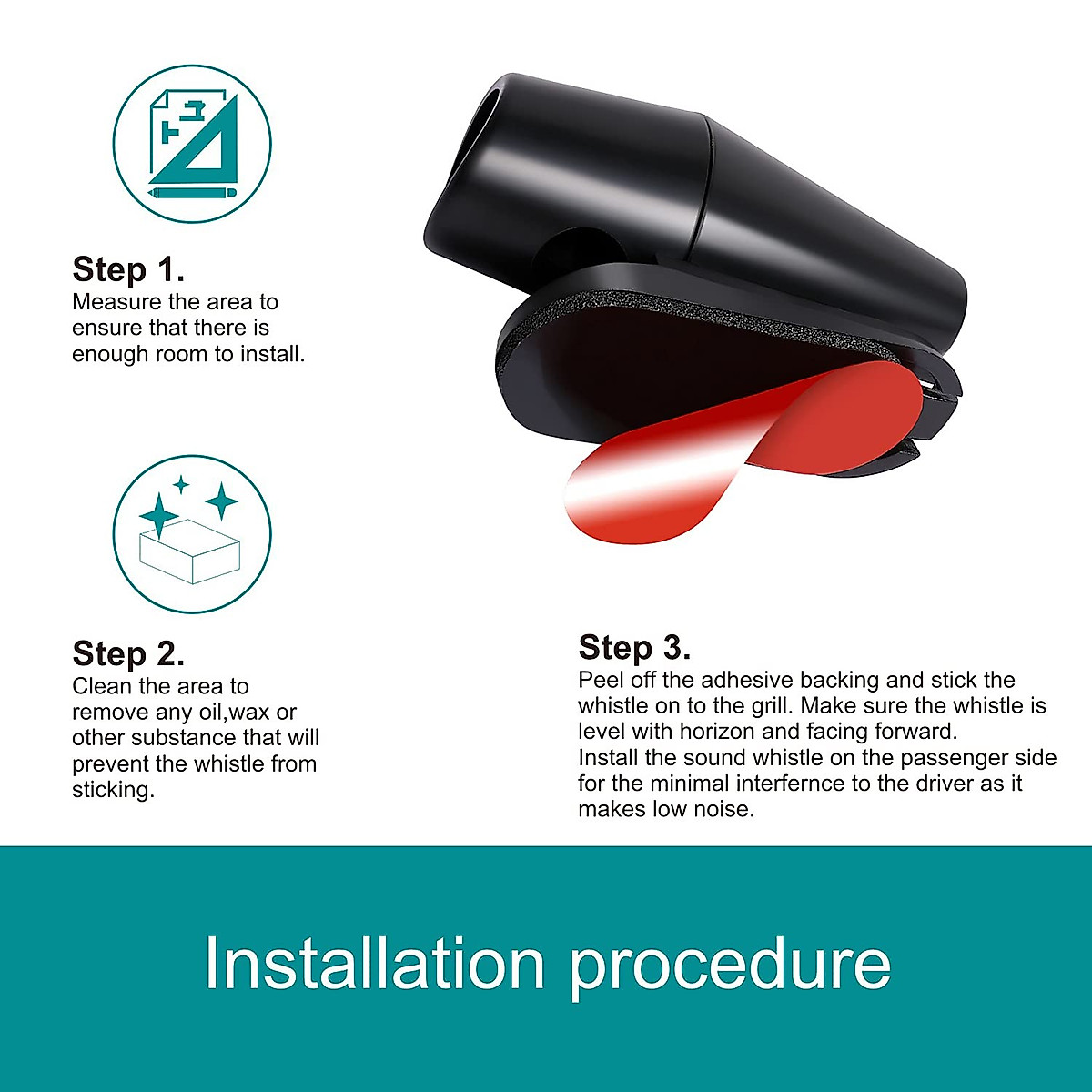 Step 1.
Measure the area to ensure that there is enough room to install.

Step 2.
Clean the area to remove any oil,wax or other substance that will prevent the whistle from sticking.

Step 3.
Peel off the adhesive backing and stick the whistle on to the grill. Make sure the whistle is level with horizon and facing forward.
Install the sound whistle on the passenger side for the minimal interfernce to the driver as it makes low noise.

Installation procedure