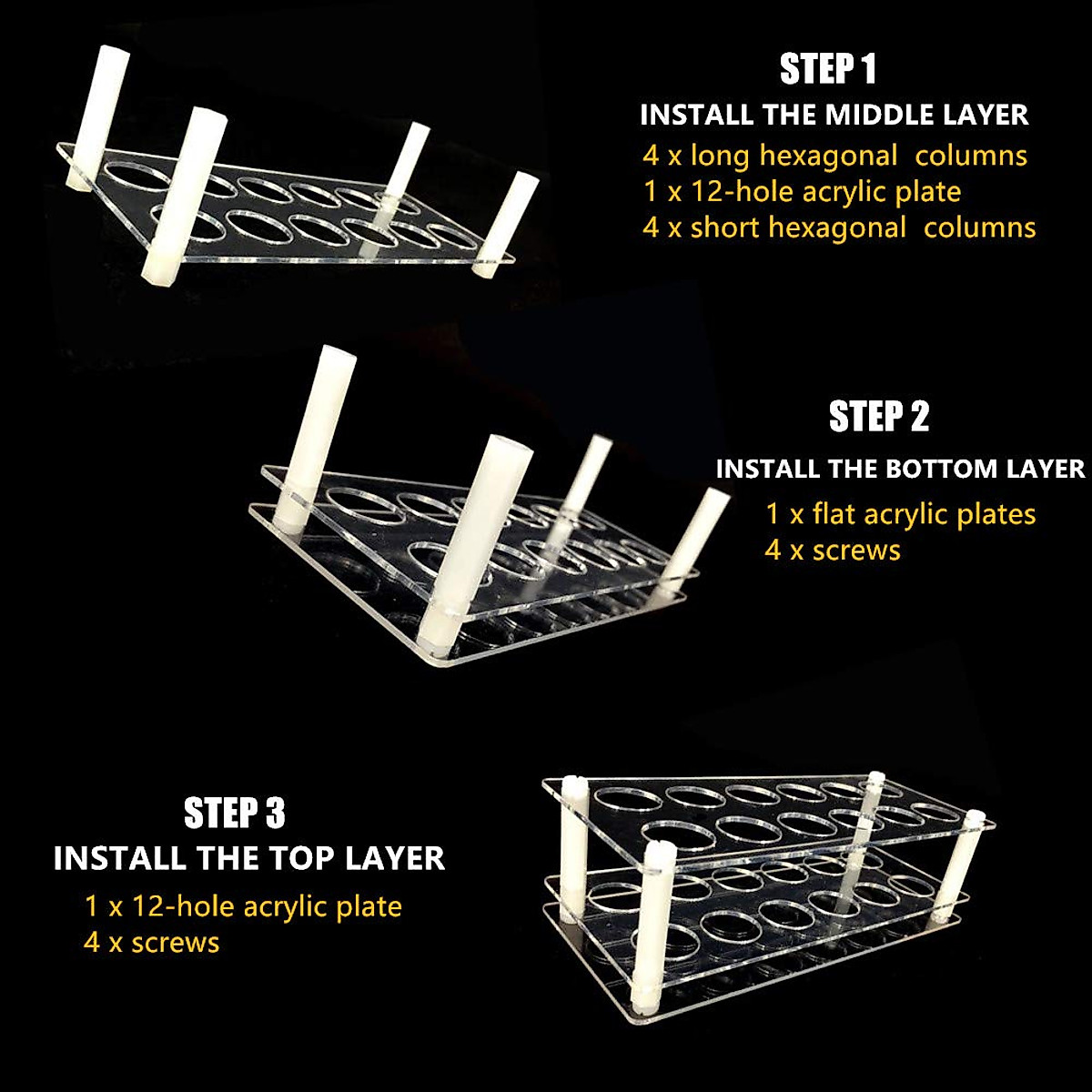 STEP 1
INSTALL THE MIDDLE LAYER
4 x long hexagonal columns
1 x 12-hole acrylic plate
4 x short hexagonal columns

STEP 2
INSTALL THE BOTTOM LAYER
1 x flat acrylic plates
4 x screws

STEP 3
INSTALL THE TOP LAYER
1 x 12-hole acrylic plate
4 x screws