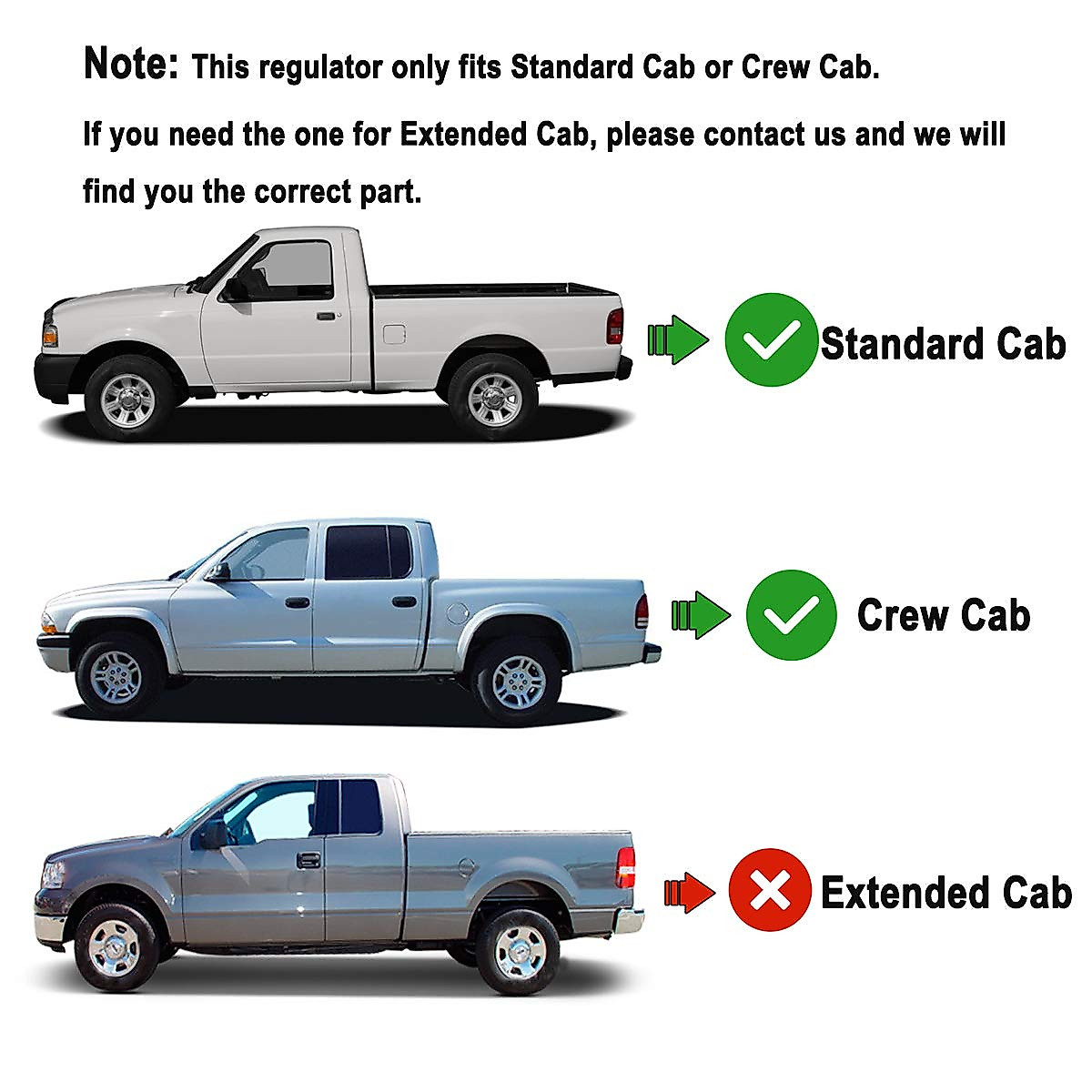 Note: This regulator only fits Standard Cab or Crew Cab.

If you need the one for Extended Cab, please contact us and we will find you the correct part.

Standard Cab

Crew Cab

Extended Cab