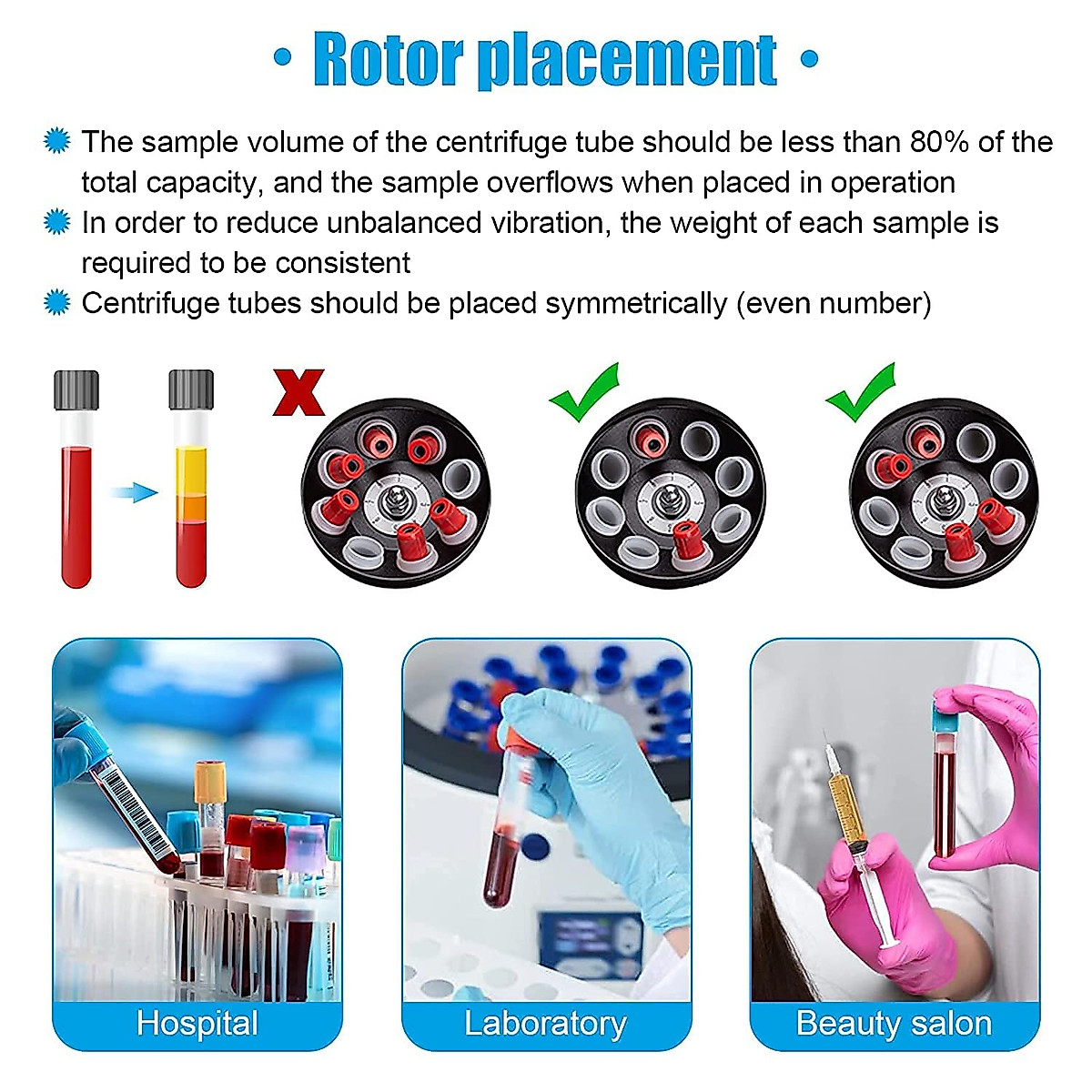 • Rotor placement •

The sample volume of the centrifuge tube should be less than 80% of the total capacity, and the sample overflows when placed in operation

In order to reduce unbalanced vibration, the weight of each sample is required to be consistent

Centrifuge tubes should be placed symmetrically (even number)

Hospital

Laboratory

Beauty salon