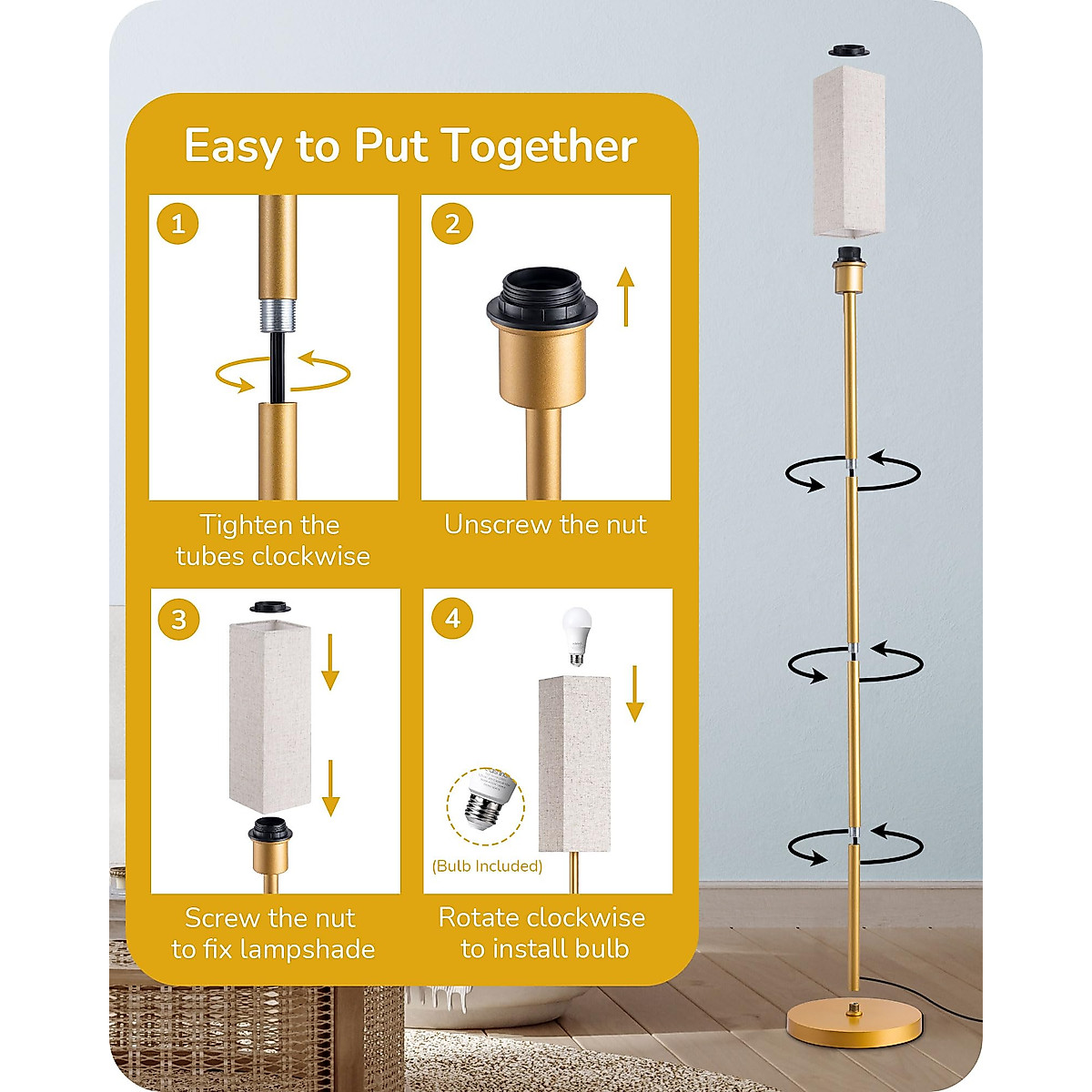 Easy to Put Together

1

Tighten the tubes clockwise

2

Unscrew the nut

3

Screw the nut to fix lampshade

4

(Bulb Included)

Rotate clockwise to install bulb