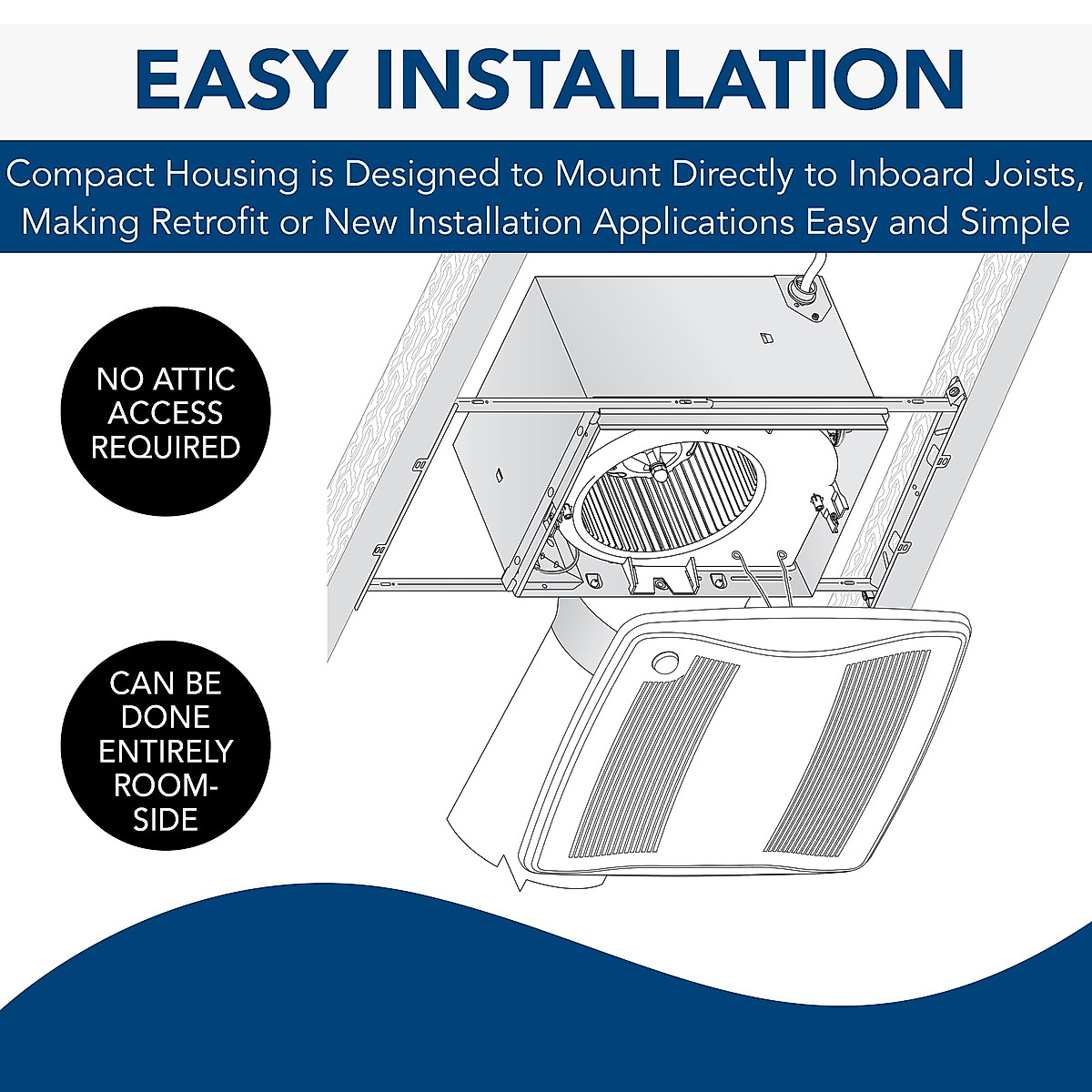 EASY INSTALLATION

Compact Housing is Designed to Mount Directly to Inboard Joists, Making Retrofit or New Installation Applications Easy and Simple

NO ATTIC ACCESS REQUIRED

CAN BE DONE ENTIRELY ROOM-SIDE