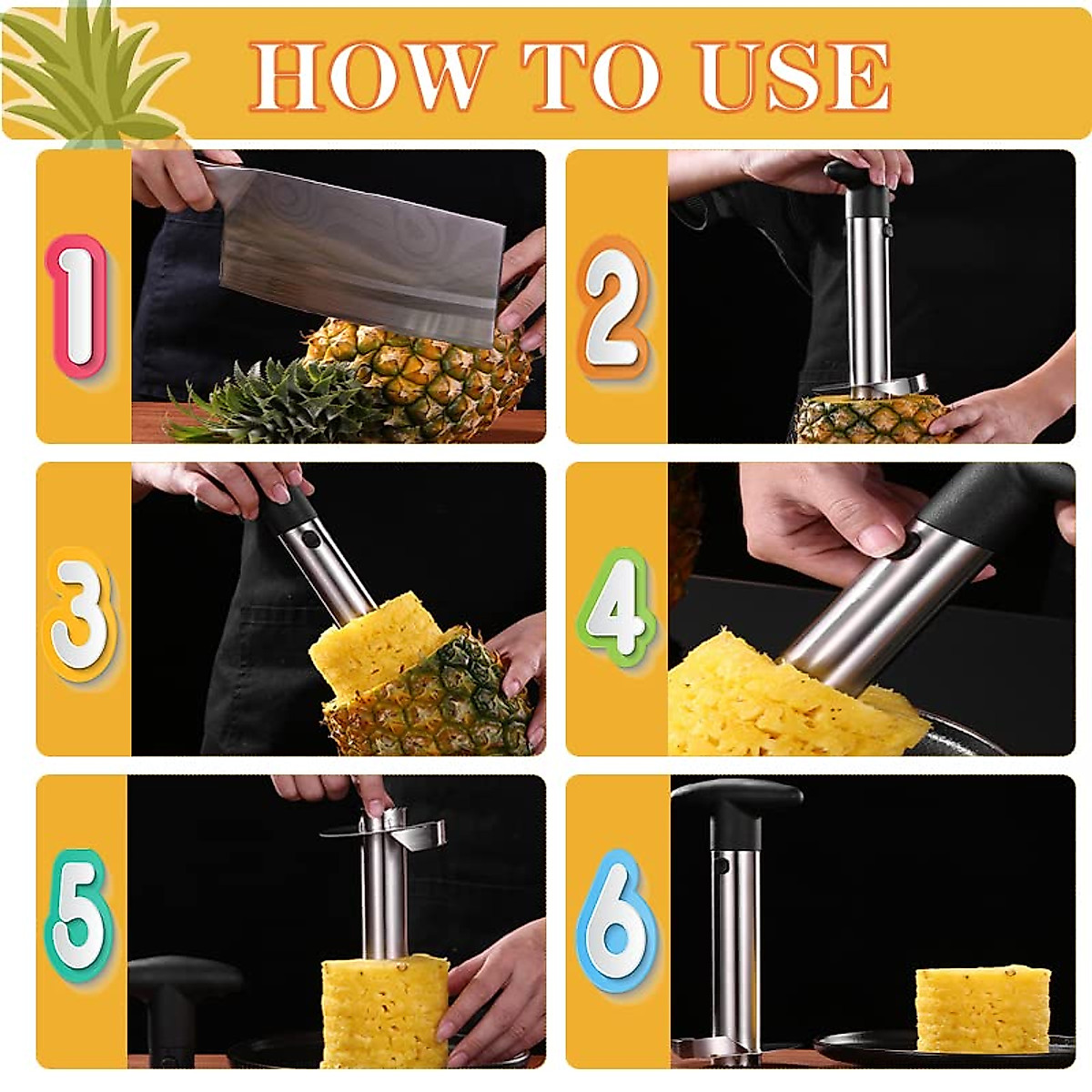 HOW TO USE

1

2

3

4

5

6