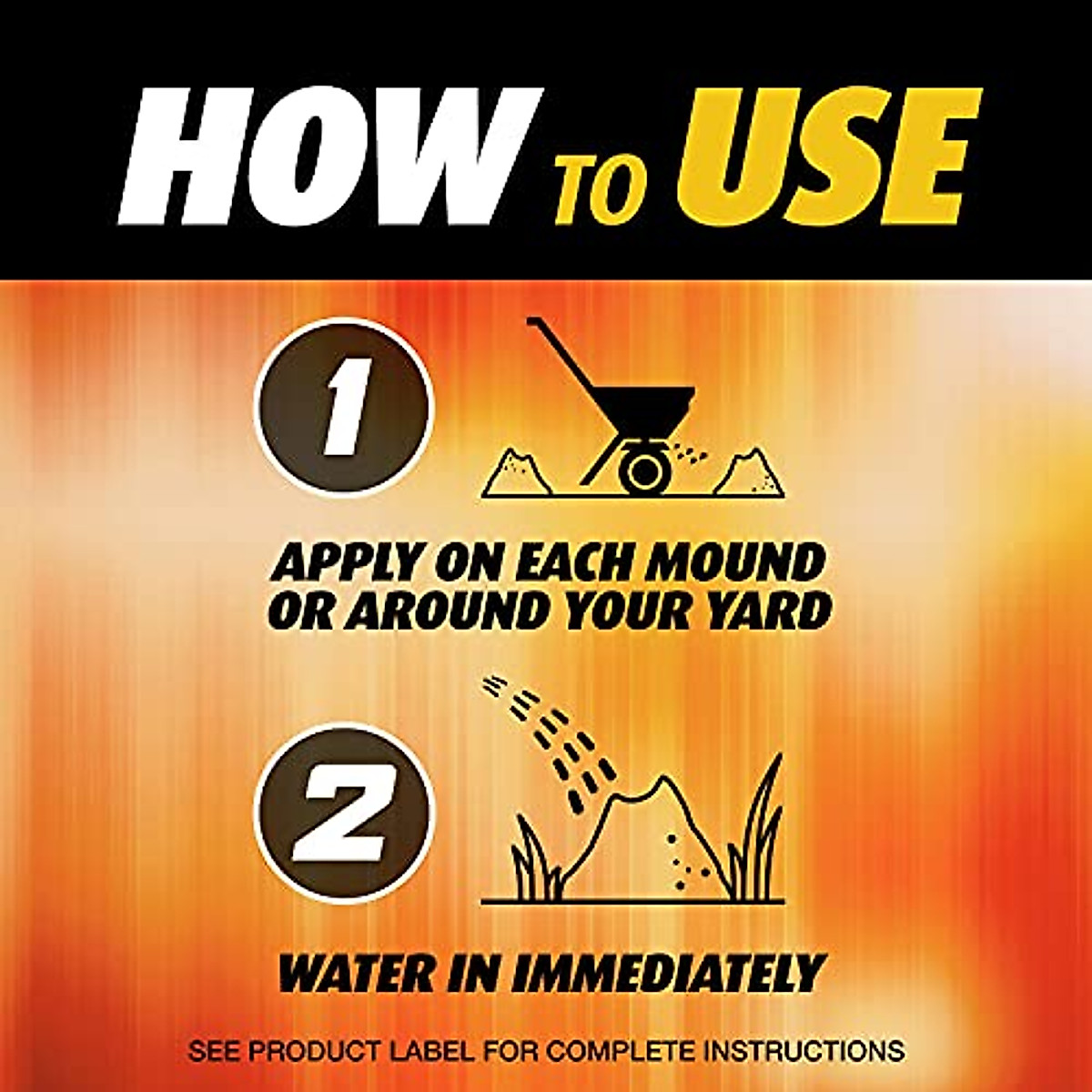 HOW TO USE

1

APPLY ON EACH MOUND OR AROUND YOUR YARD

2

WATER IN IMMEDIATELY

SEE PRODUCT LABEL FOR COMPLETE INSTRUCTIONS