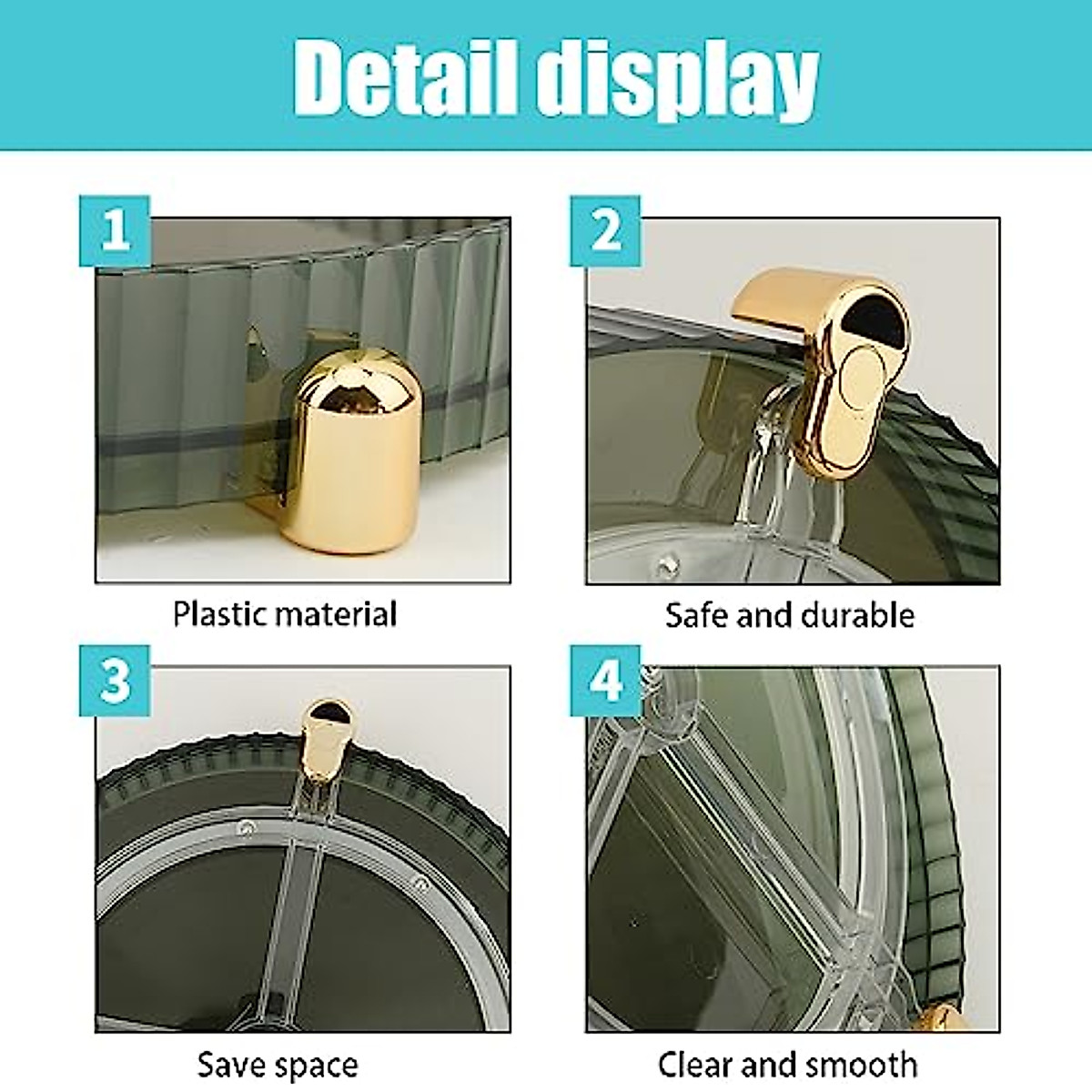 Detail display

1

Plastic material

2

Safe and durable

3

Save space

4

Clear and smooth