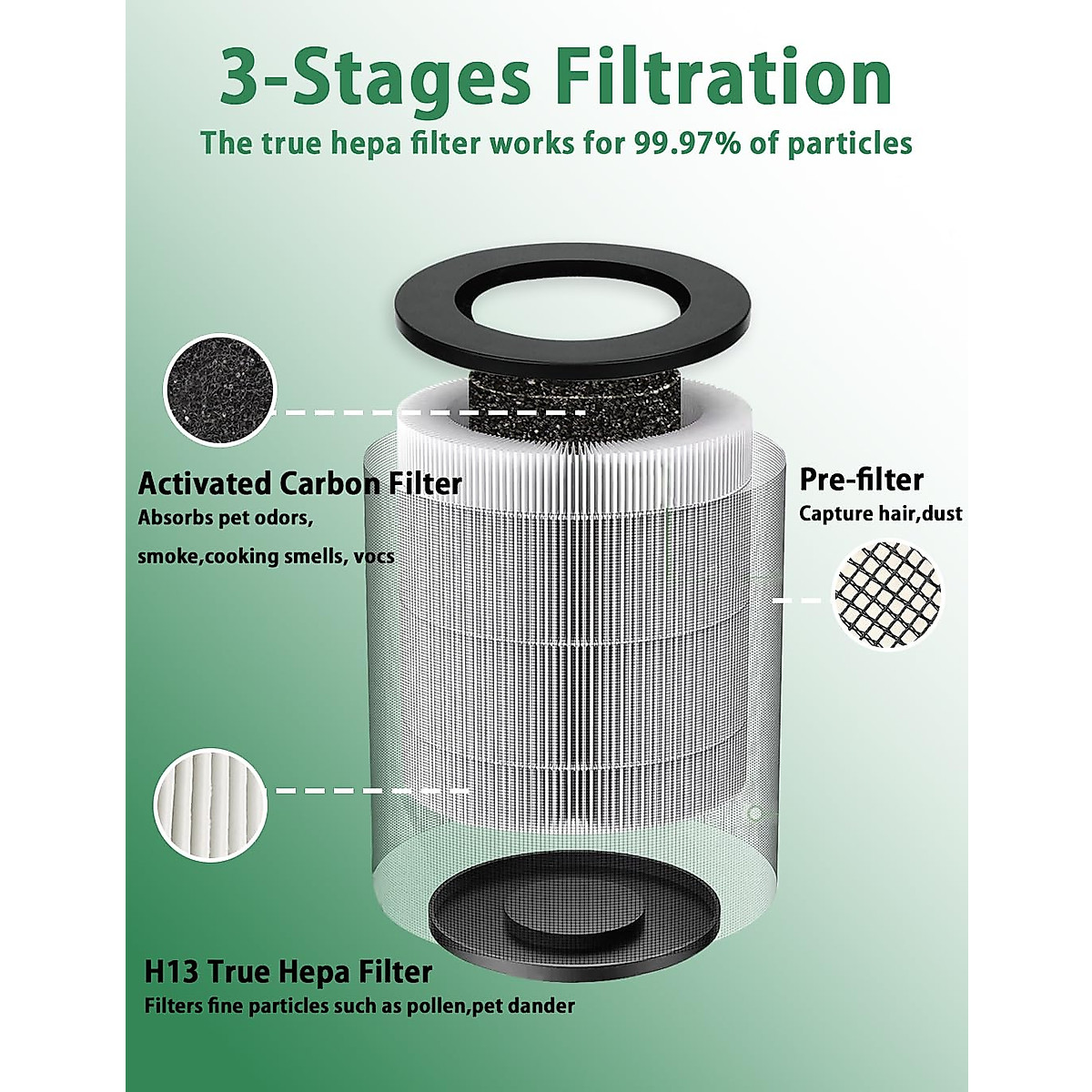 3-Stages Filtration
The true hepa filter works for 99.97% of particles

Activated Carbon Filter
Absorbs pet odors,
smoke,cooking smells, vocs

Pre-filter
Capture hair,dust

H13 True Hepa Filter
Filters fine particles such as pollen,pet dander