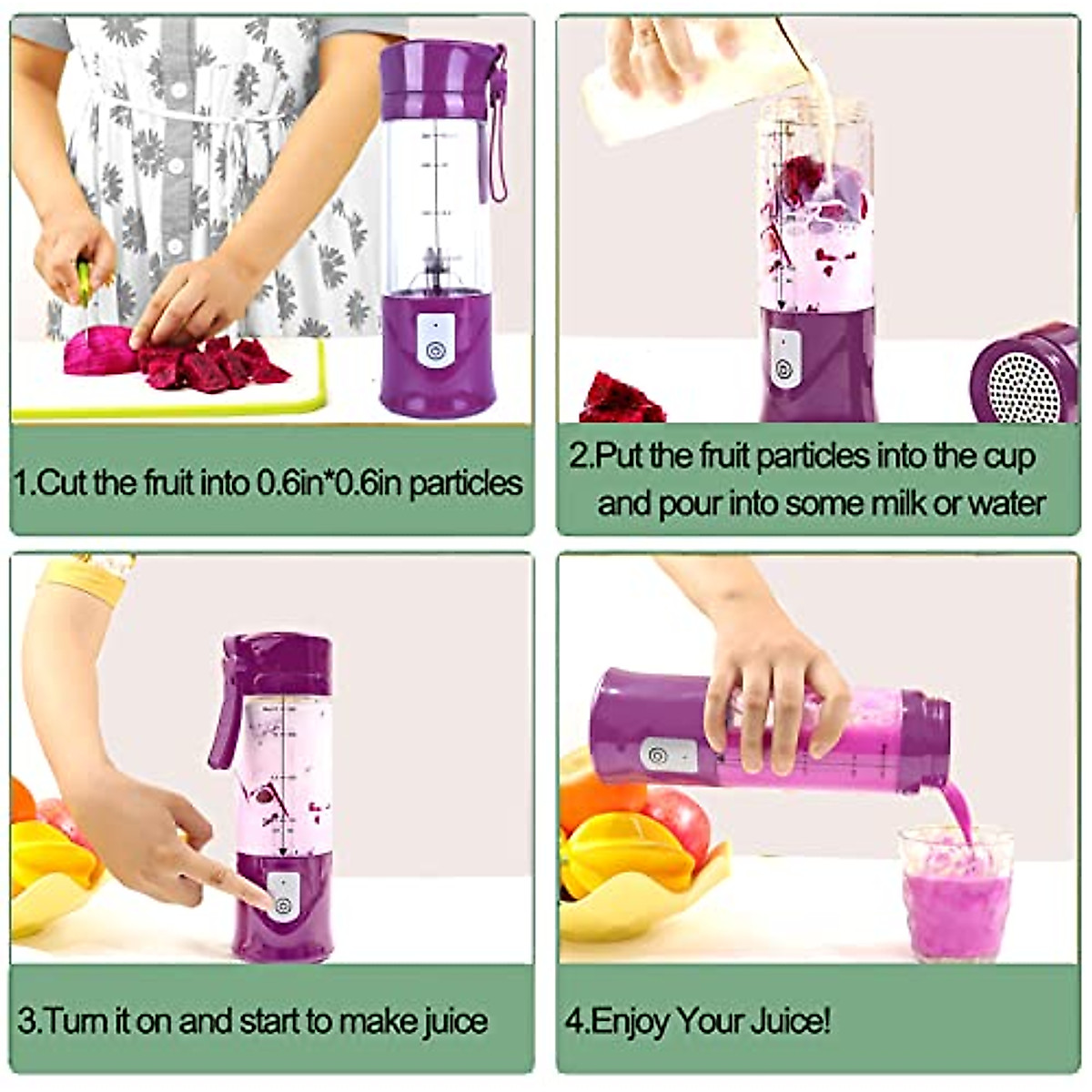 1.Cut the fruit into 0.6in*0.6in particles

2.Put the fruit particles into the cup and pour into some milk or water

3.Turn it on and start to make juice

4.Enjoy Your Juice!