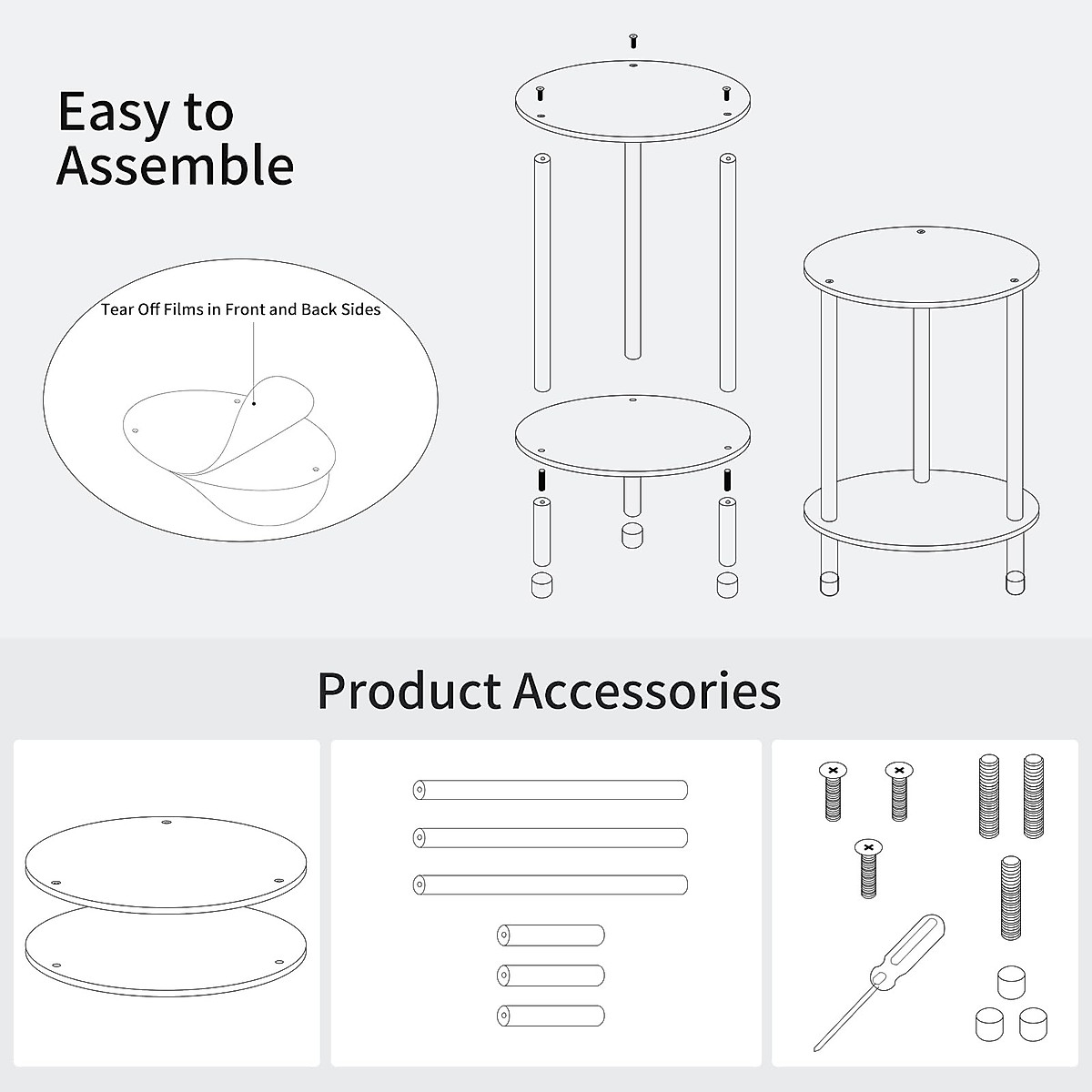 Easy to Assemble

Tear Off Films in Front and Back Sides

Product Accessories