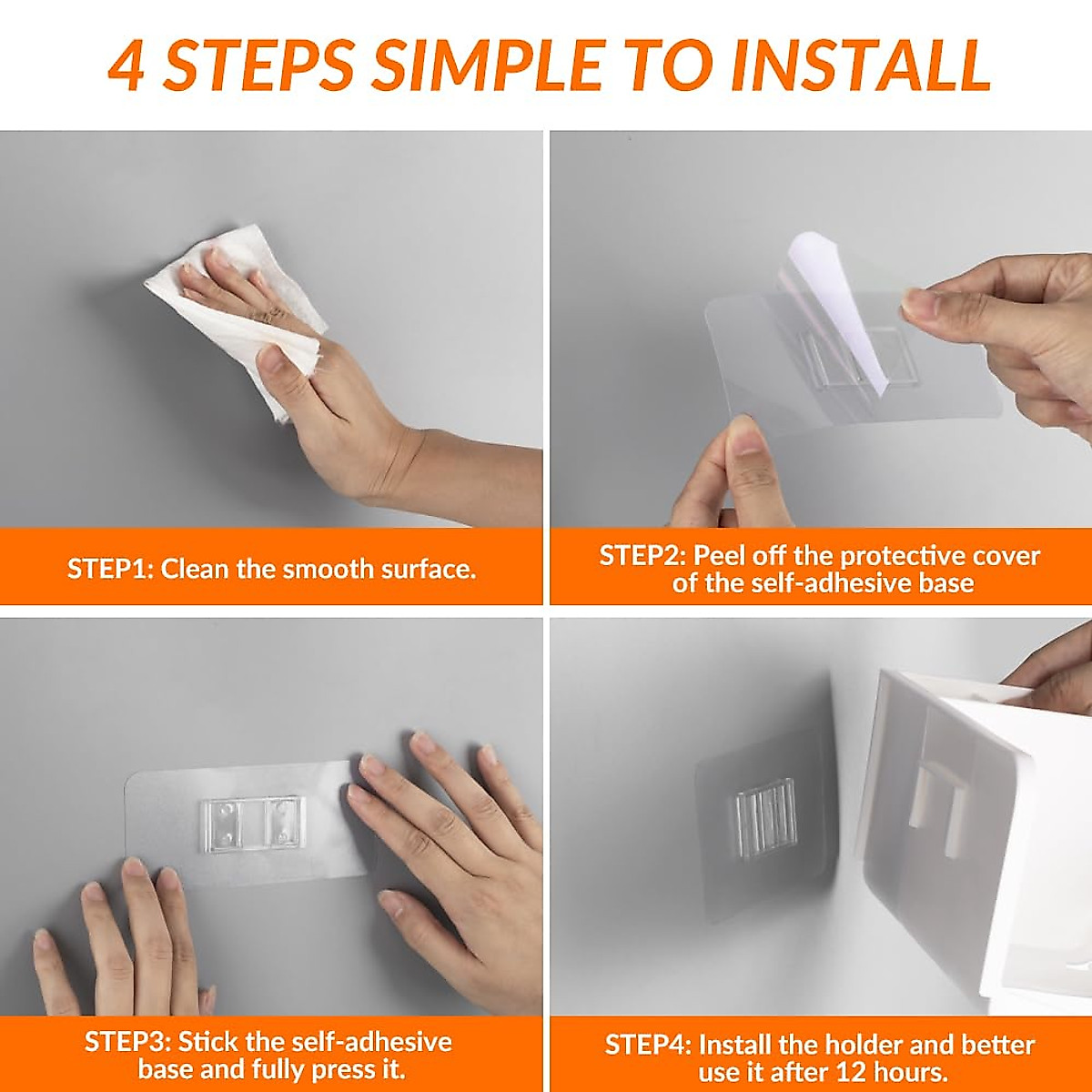 4 STEPS SIMPLE TO INSTALL

STEP1: Clean the smooth surface.

STEP2: Peel off the protective cover of the self-adhesive base

STEP3: Stick the self-adhesive base and fully press it.

STEP4: Install the holder and better use it after 12 hours.