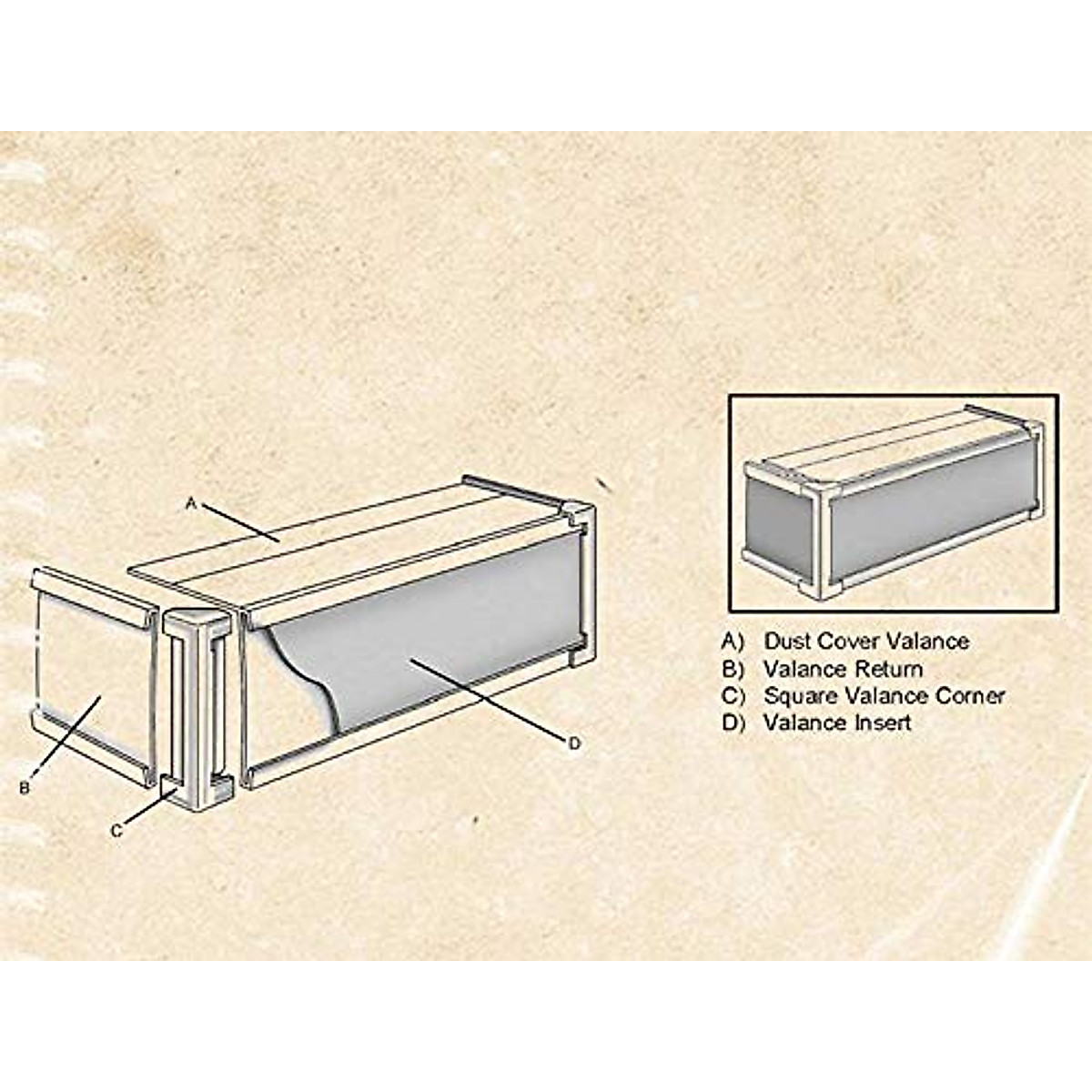 A

B

C

D

A) Dust Cover Valance
B) Valance Return
C) Square Valance Corner
D) Valance Insert