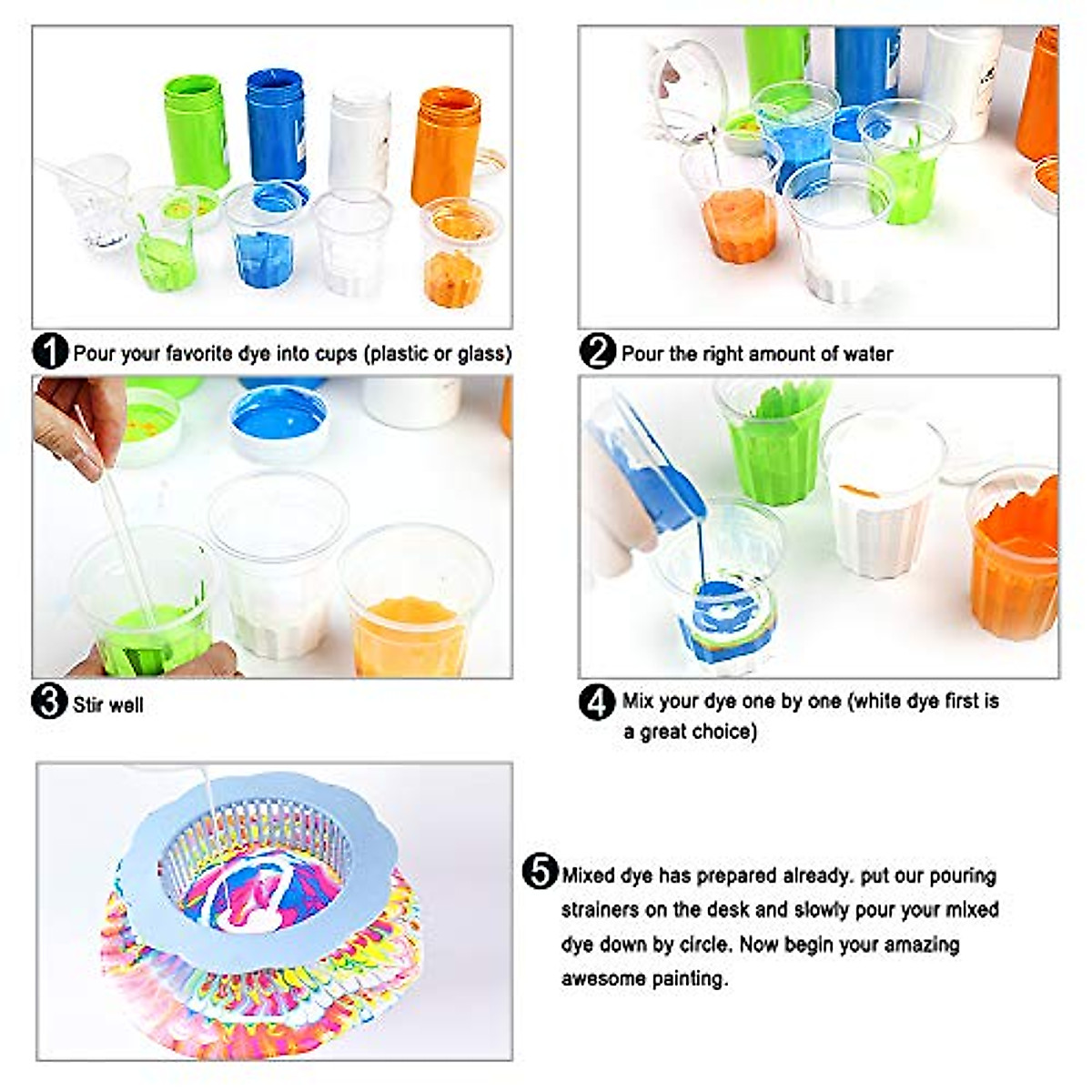 1 Pour your favorite dye into cups (plastic or glass)

2 Pour the right amount of water

3 Stir well

4 Mix your dye one by one (white dye first is a great choice)

5 Mixed dye has prepared already. put our pouring strainers on the desk and slowly pour your mixed dye down by circle. Now begin your amazing awesome painting.