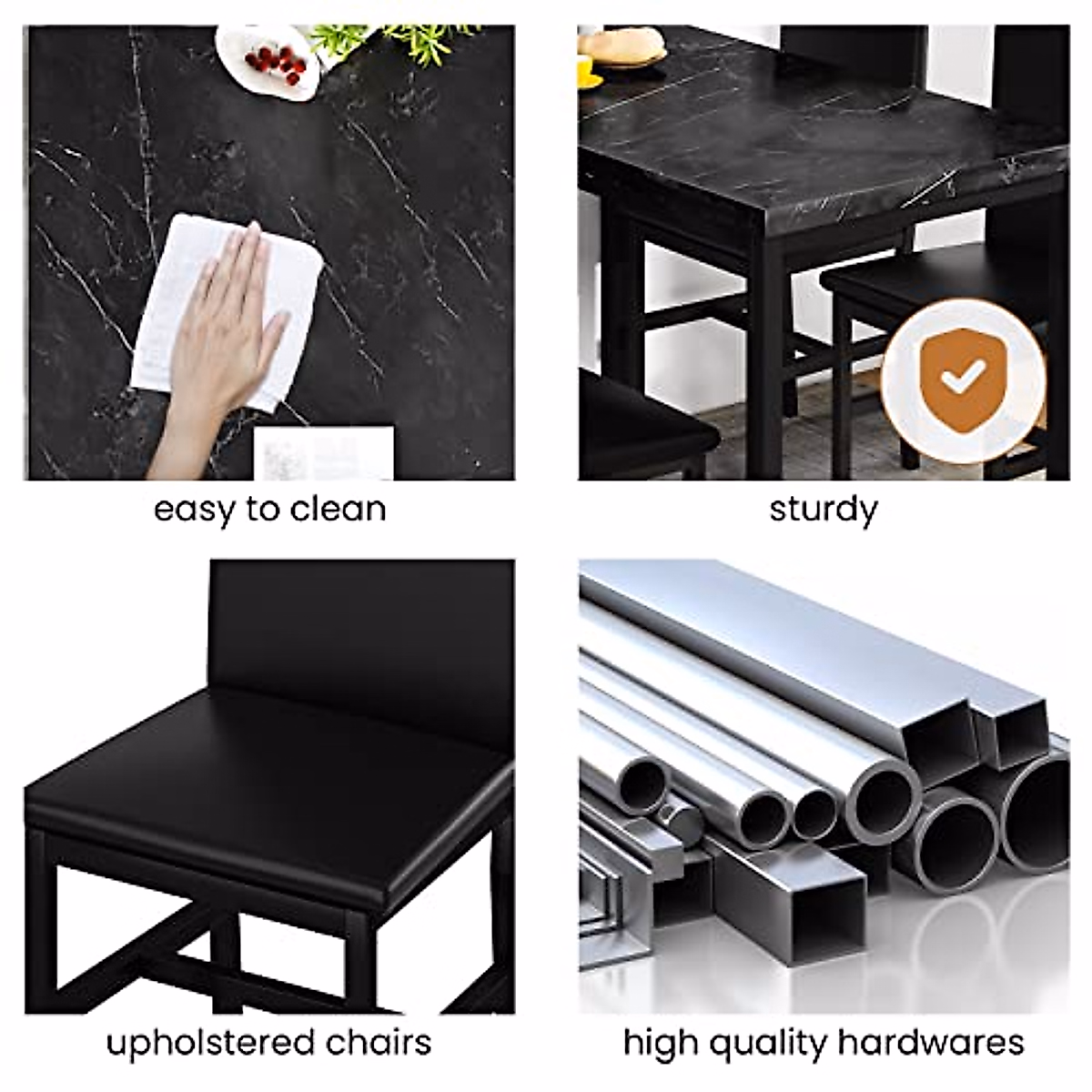 easy to clean

sturdy

upholstered chairs

high quality hardwares