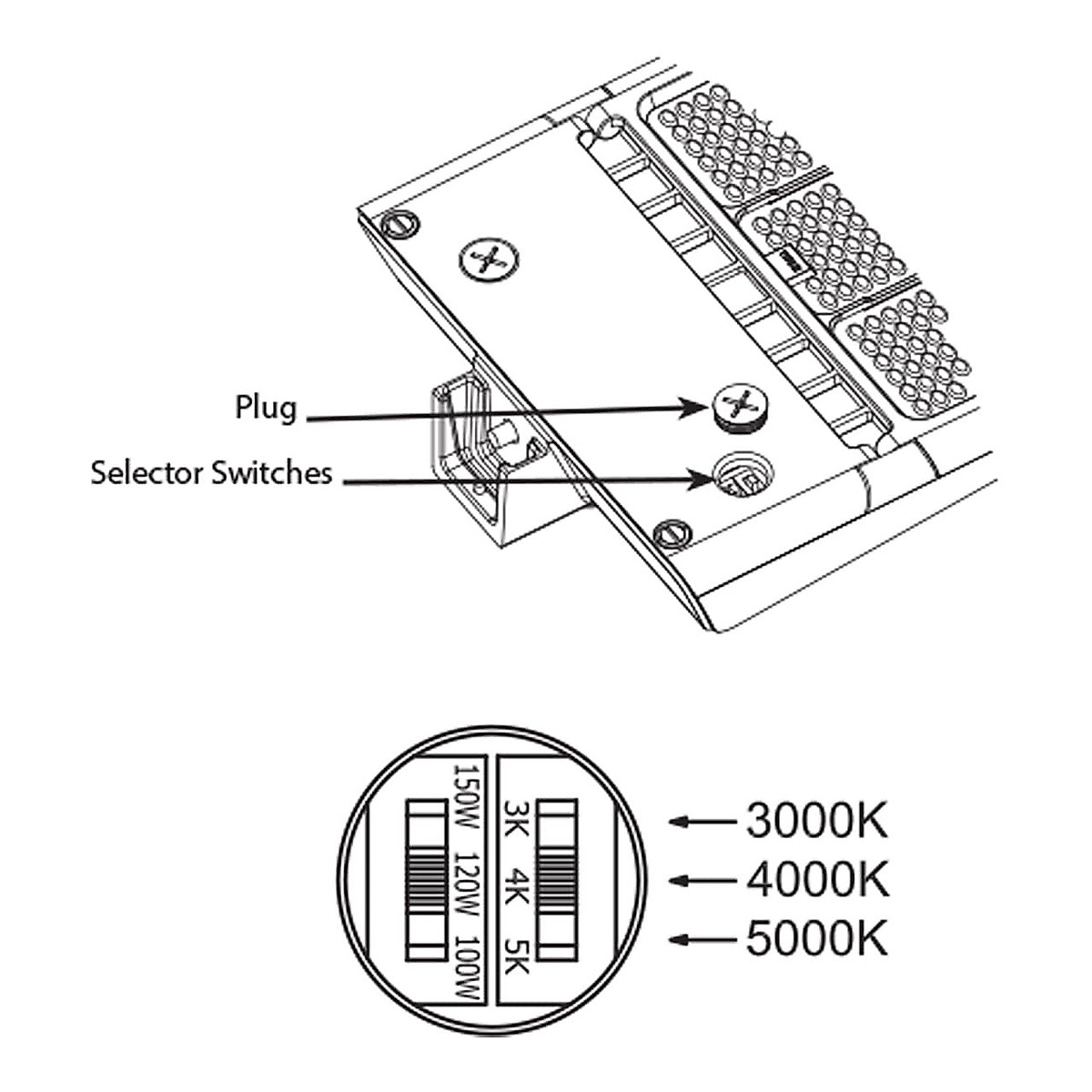 Plug

Selector Switches

150W 120W 100W

3K 4K 5K

3000K

4000K

5000K