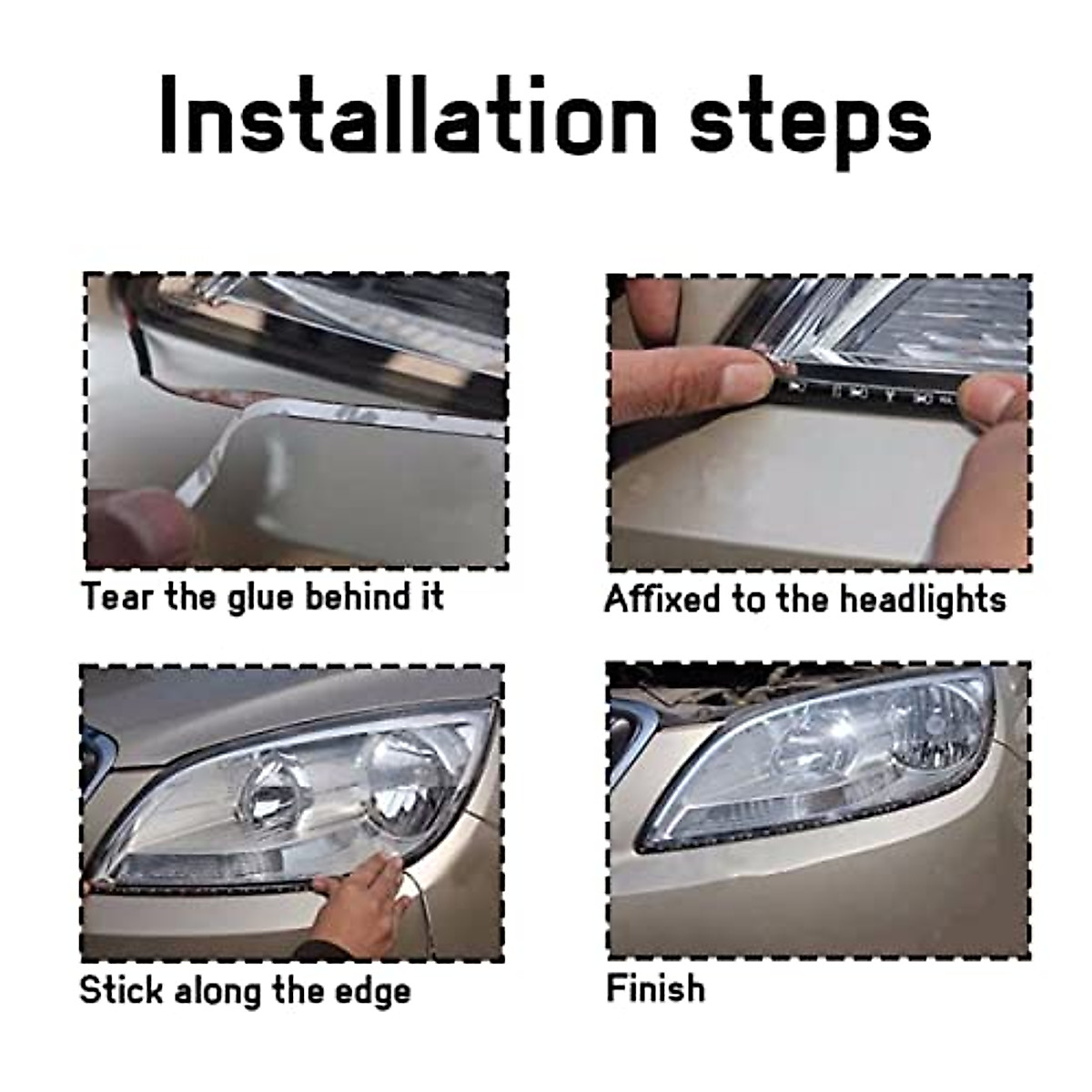 Installation steps

Tear the glue behind it

Affixed to the headlights

Stick along the edge

Finish