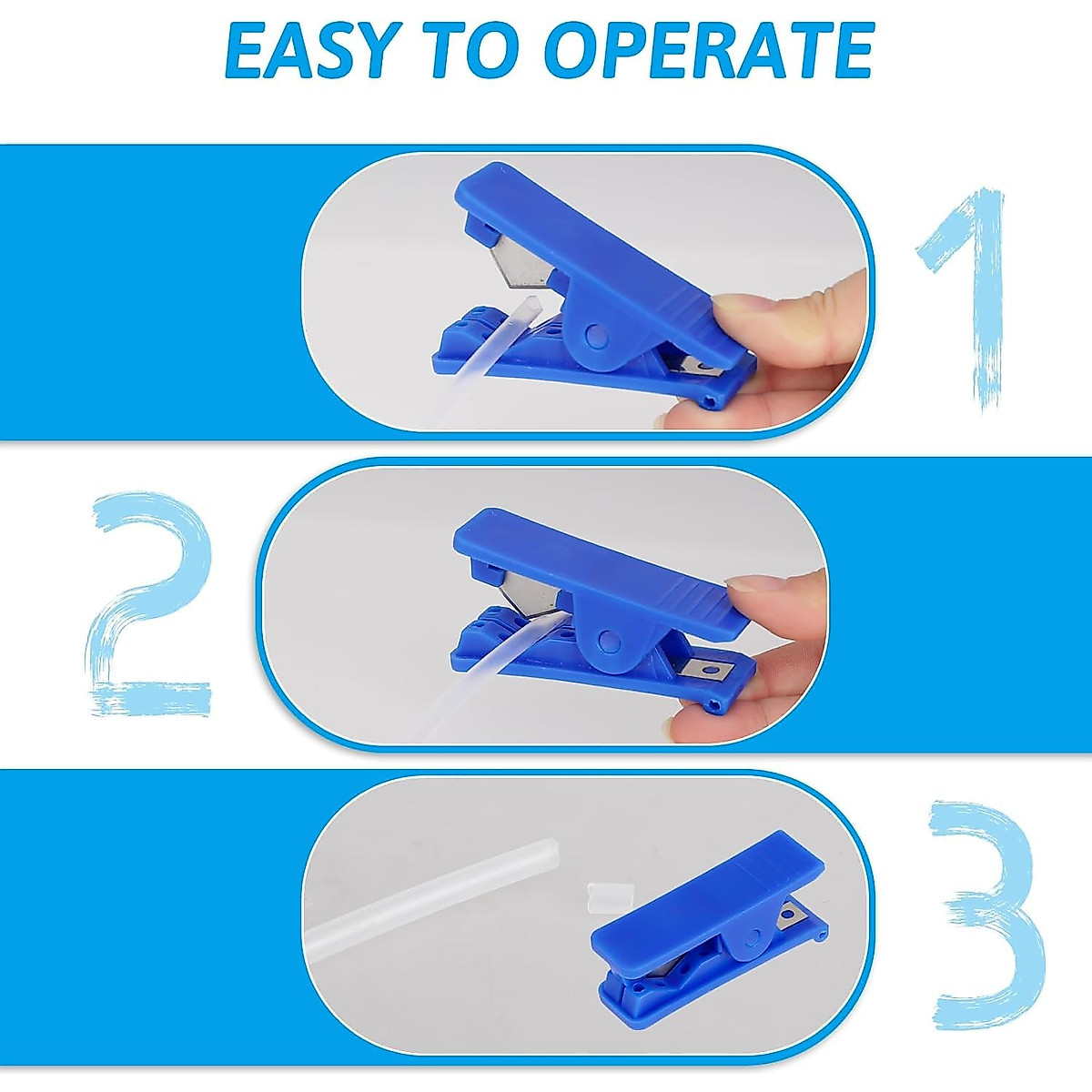 EASY TO OPERATE

1

2

3