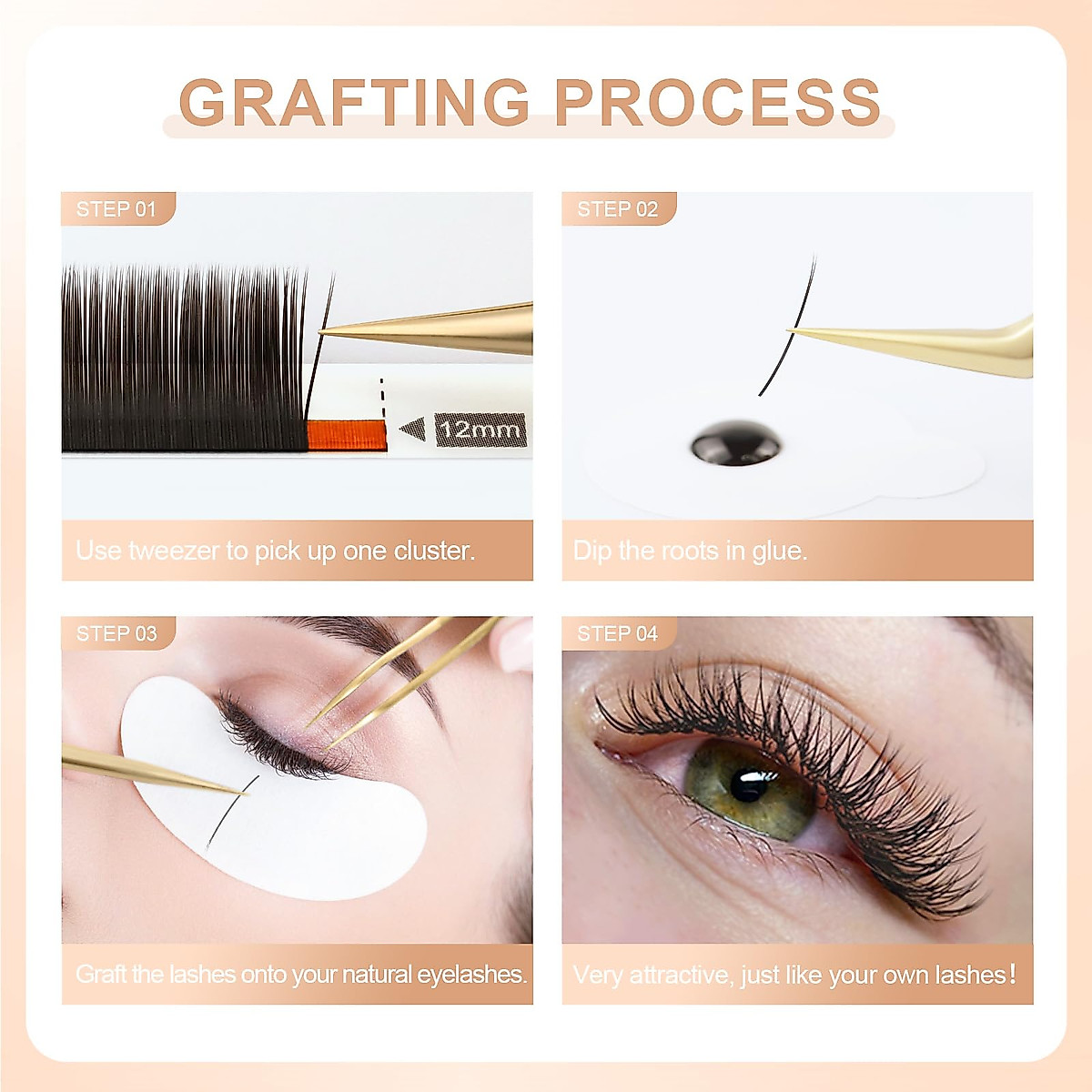 GRAFTING PROCESS

STEP 01

12mm

Use tweezer to pick up one cluster.

STEP 02

Dip the roots in glue.

STEP 03

Graft the lashes onto your natural eyelashes.

STEP 04

Very attractive, just like your own lashes!