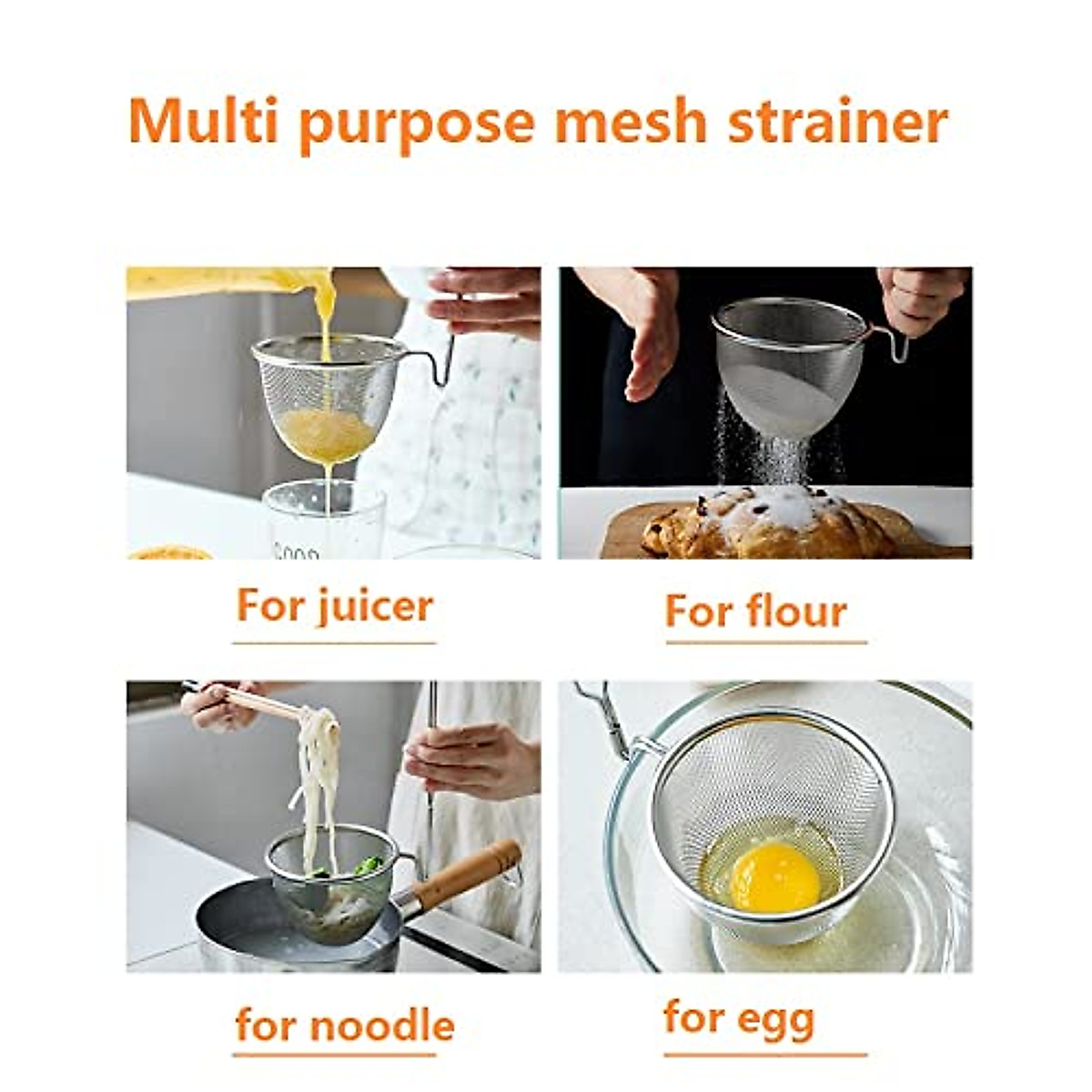 Multi purpose mesh strainer

For juicer

For flour

for noodle

for egg