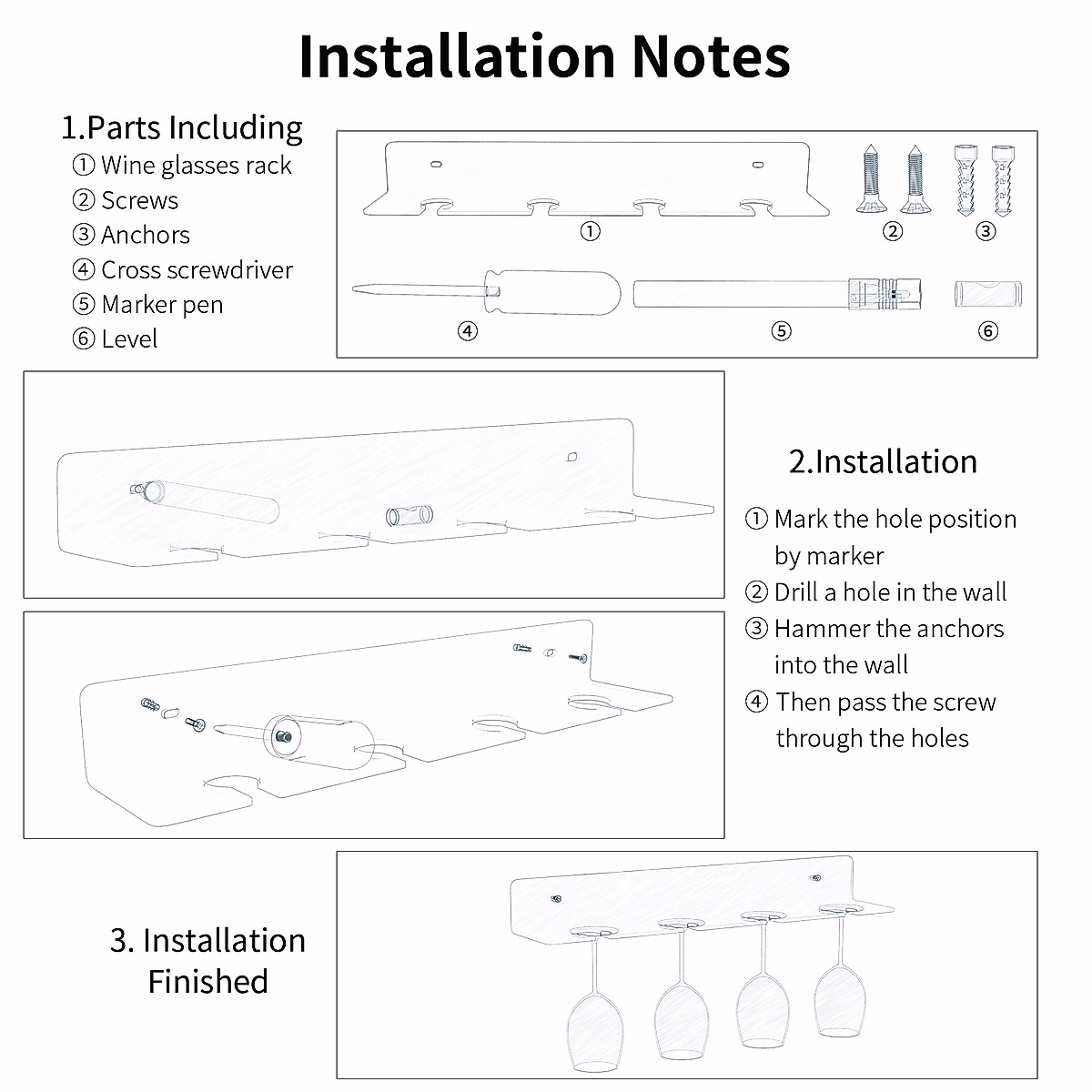 Installation Notes

1.Parts Including
① Wine glasses rack
② Screws
③ Anchors
④ Cross screwdriver
⑤ Marker pen
⑥ Level

①
②
③
④
⑤
⑥

2.Installation
① Mark the hole position by marker
② Drill a hole in the wall
③ Hammer the anchors into the wall
④ Then pass the screw through the holes

3. Installation Finished