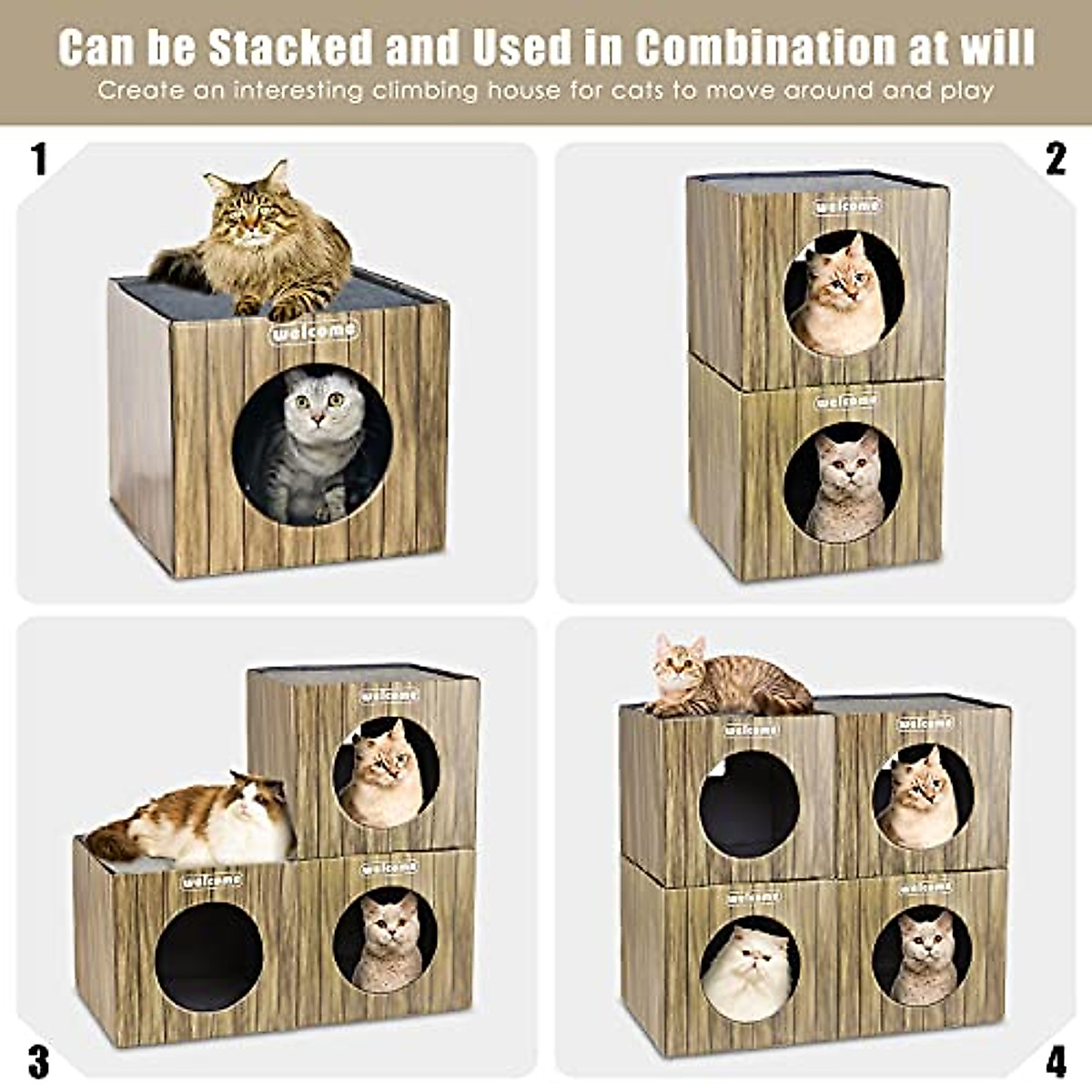 Can be Stacked and Used in Combination at will
Create an interesting climbing house for cats to move around and play

1

welcome

2

welcome

welcome

3

welcome

welcome

welcome

4

welcome

welcome

welcome

welcome