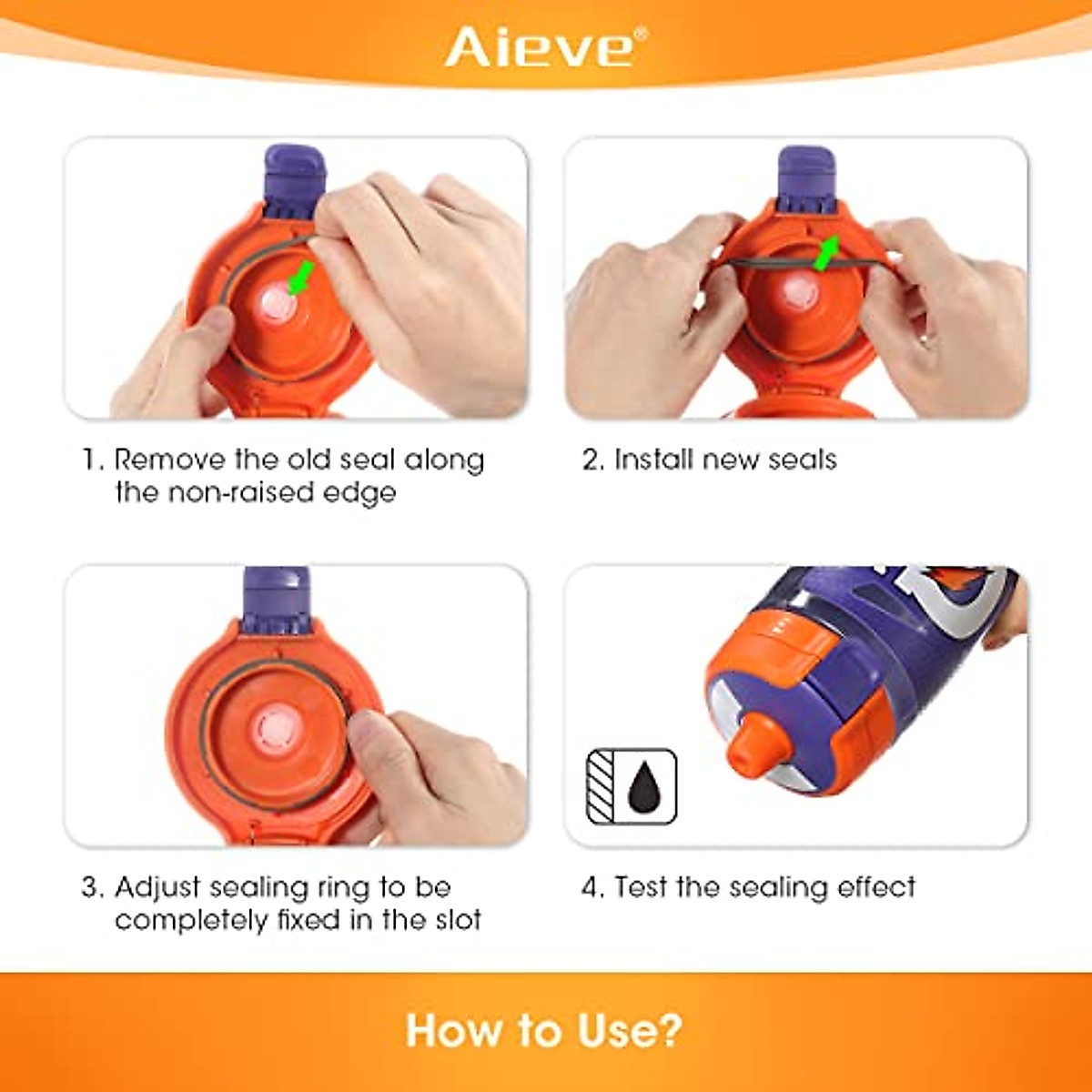 Aieve®

1. Remove the old seal along the non-raised edge

2. Install new seals

3. Adjust sealing ring to be completely fixed in the slot

4. Test the sealing effect

How to Use?