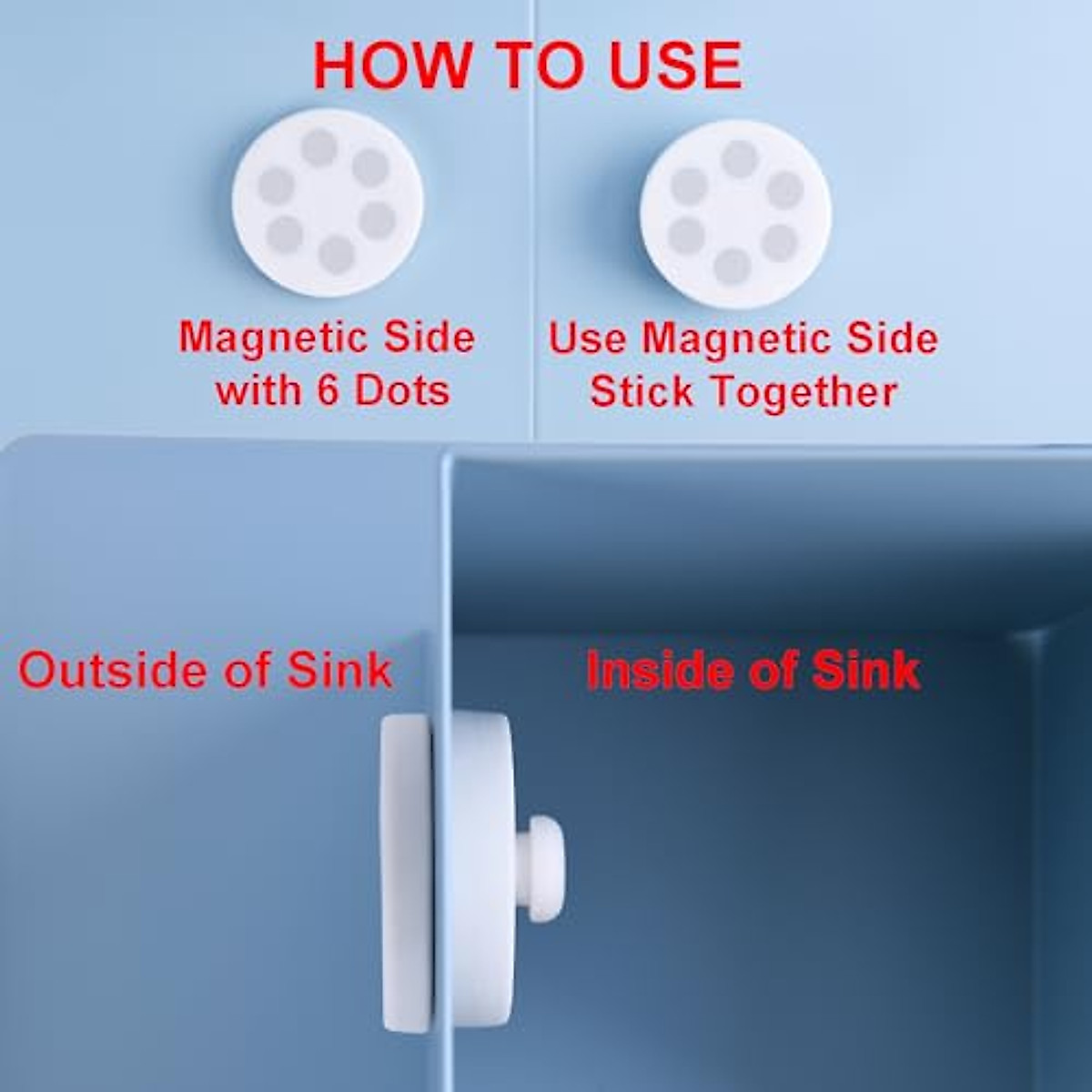 HOW TO USE

Magnetic Side with 6 Dots

Use Magnetic Side Stick Together

Outside of Sink

Inside of Sink