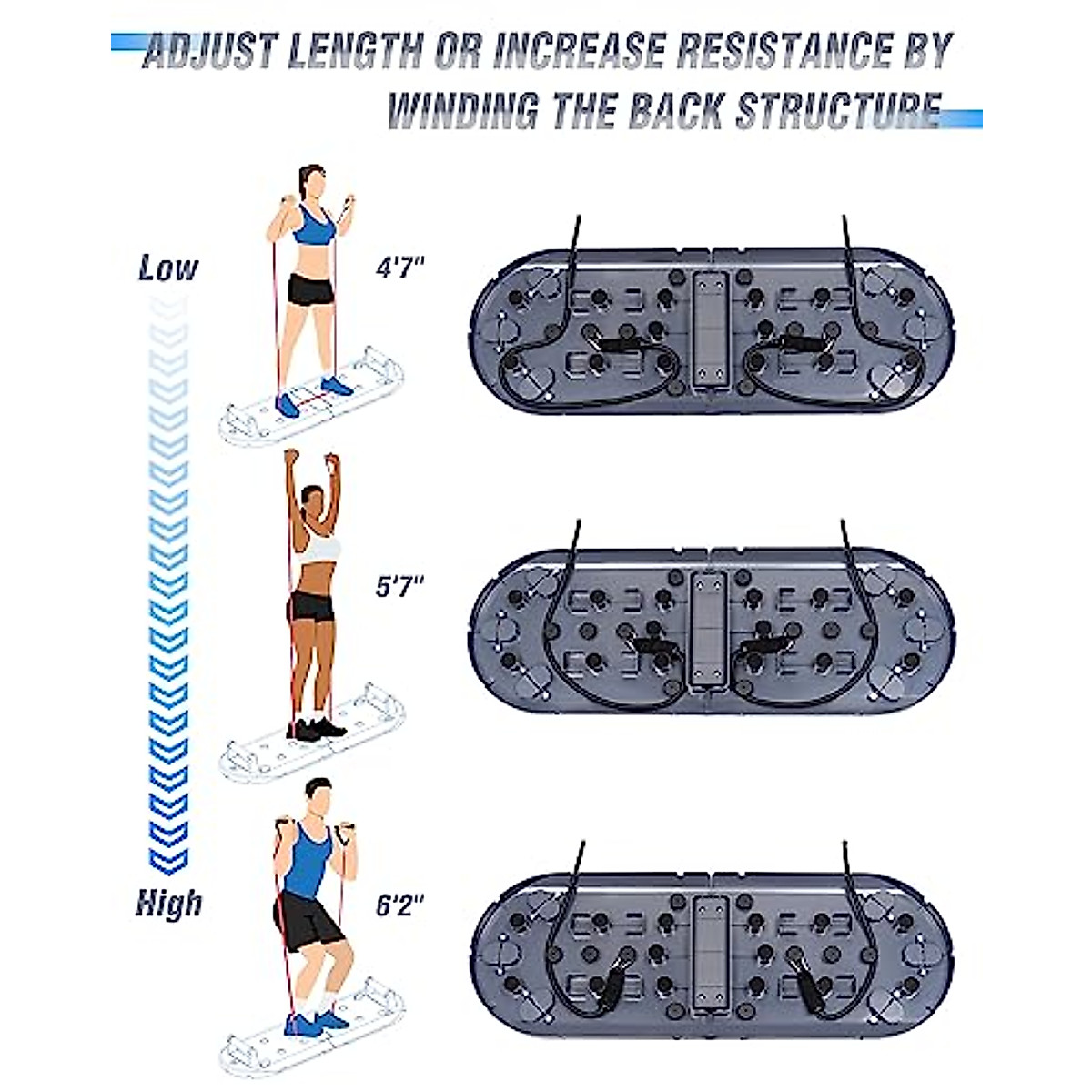 ADJUST LENGTH OR INCREASE RESISTANCE BY WINDING THE BACK STRUCTURE

Low

4'7"

5'7"

High

6'2"