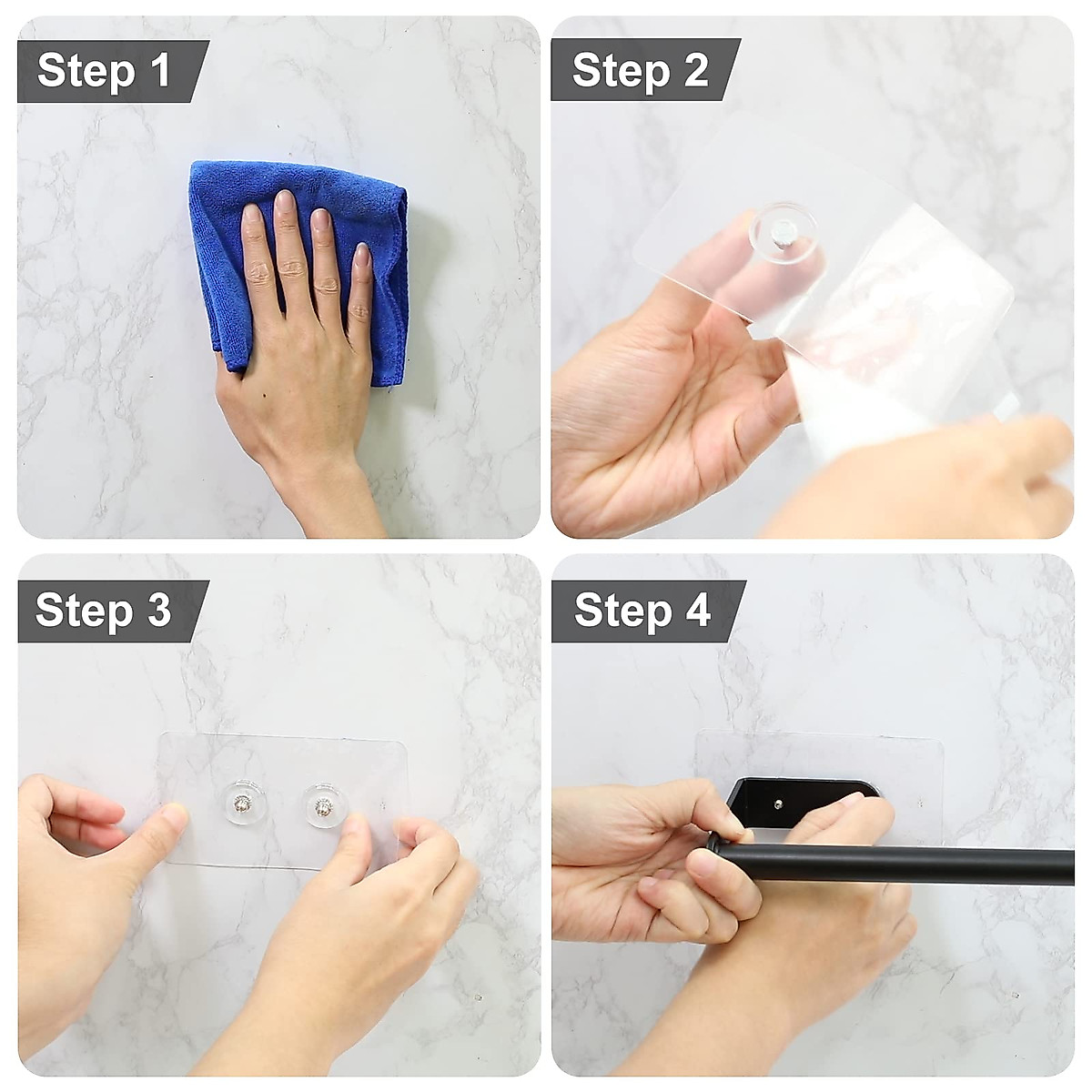 Step 1

Step 2

Step 3

Step 4