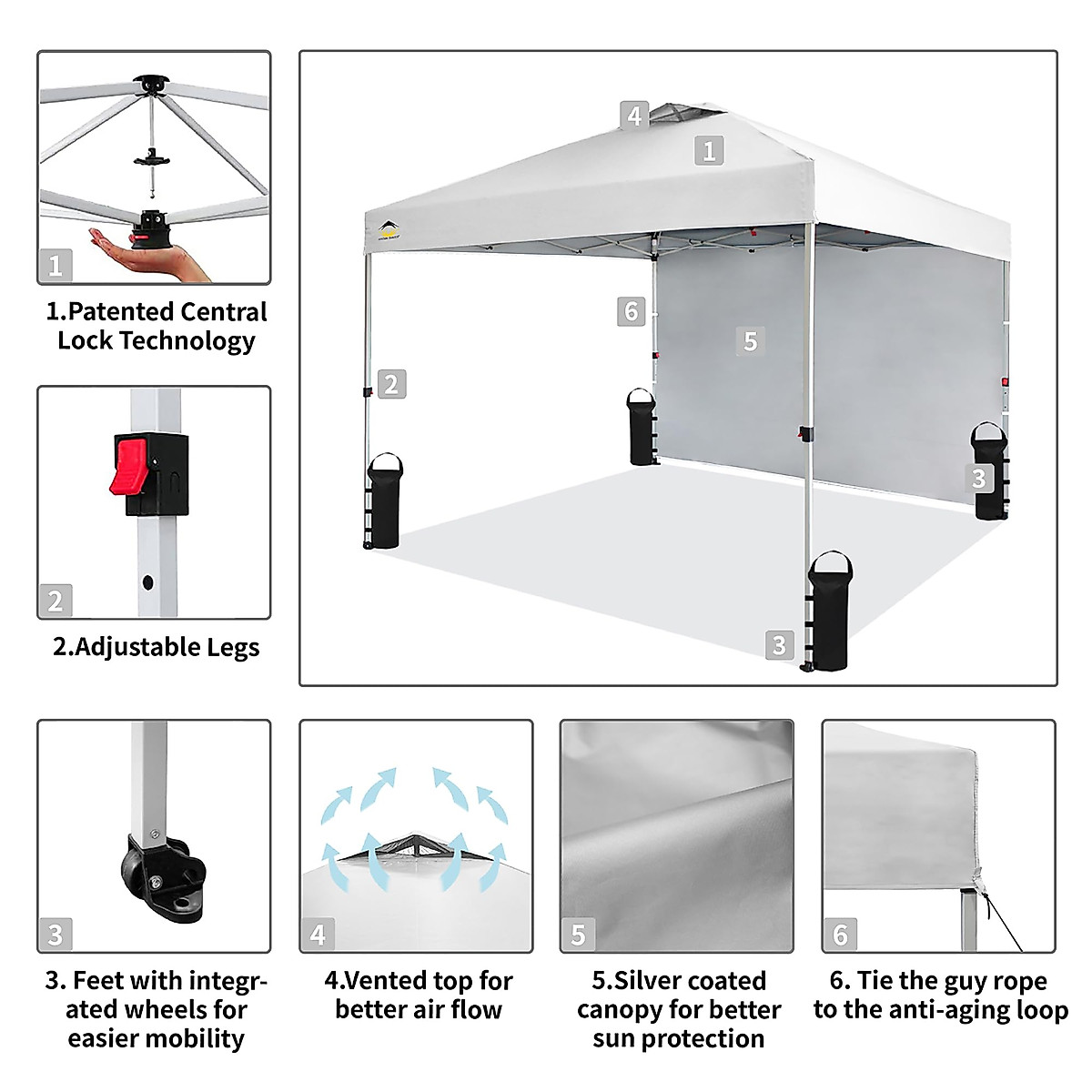 1

1.Patented Central Lock Technology

2

2.Adjustable Legs

4

1

6

5

2

3

3

3

3. Feet with integrated wheels for easier mobility

4

4.Vented top for better air flow

5

5.Silver coated canopy for better sun protection

6

6. Tie the guy rope to the anti-aging loop