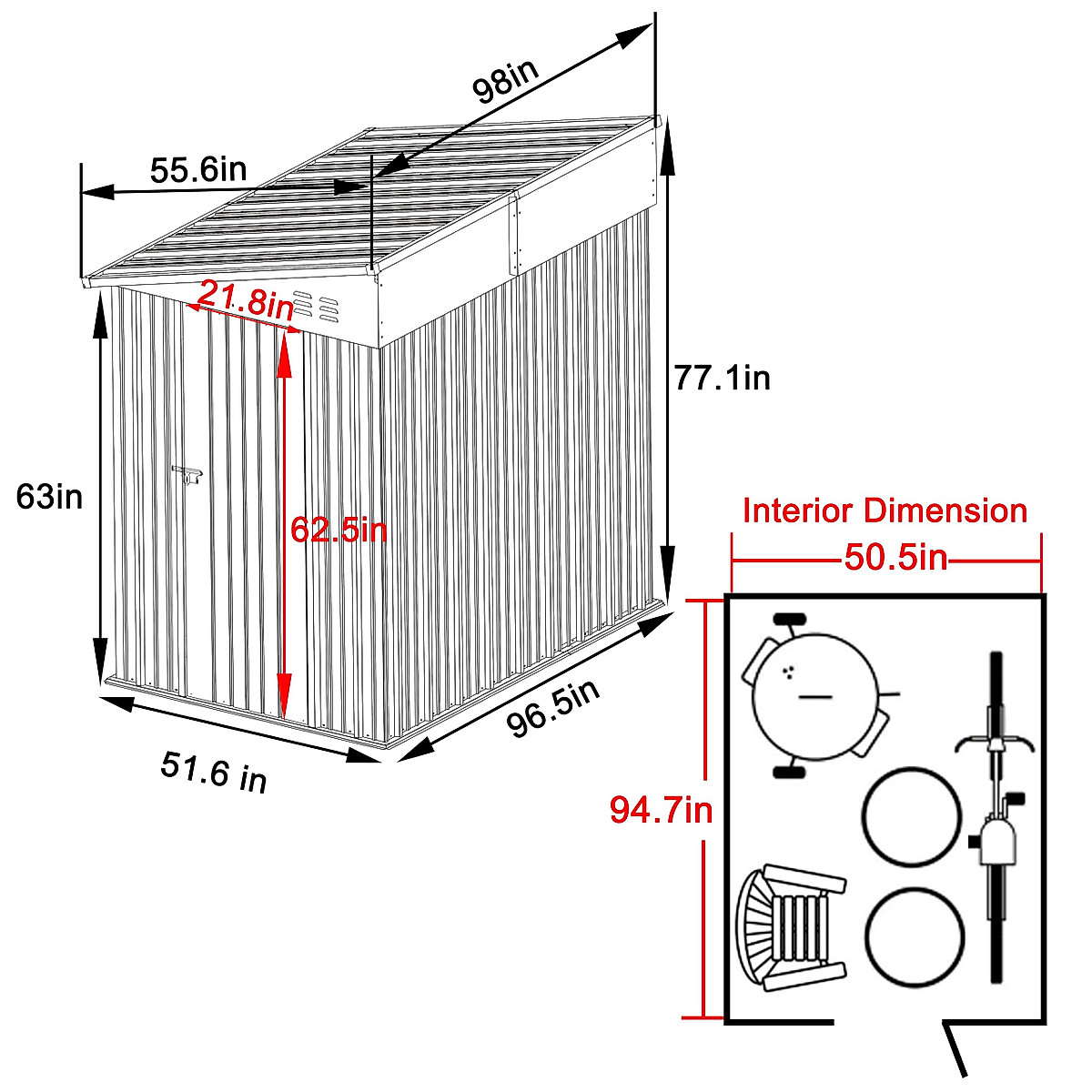 98in
55.6in
21.8in
77.1in
63in
62.5in
96.5in
51.6 in
Interior Dimension
50.5in
94.7in