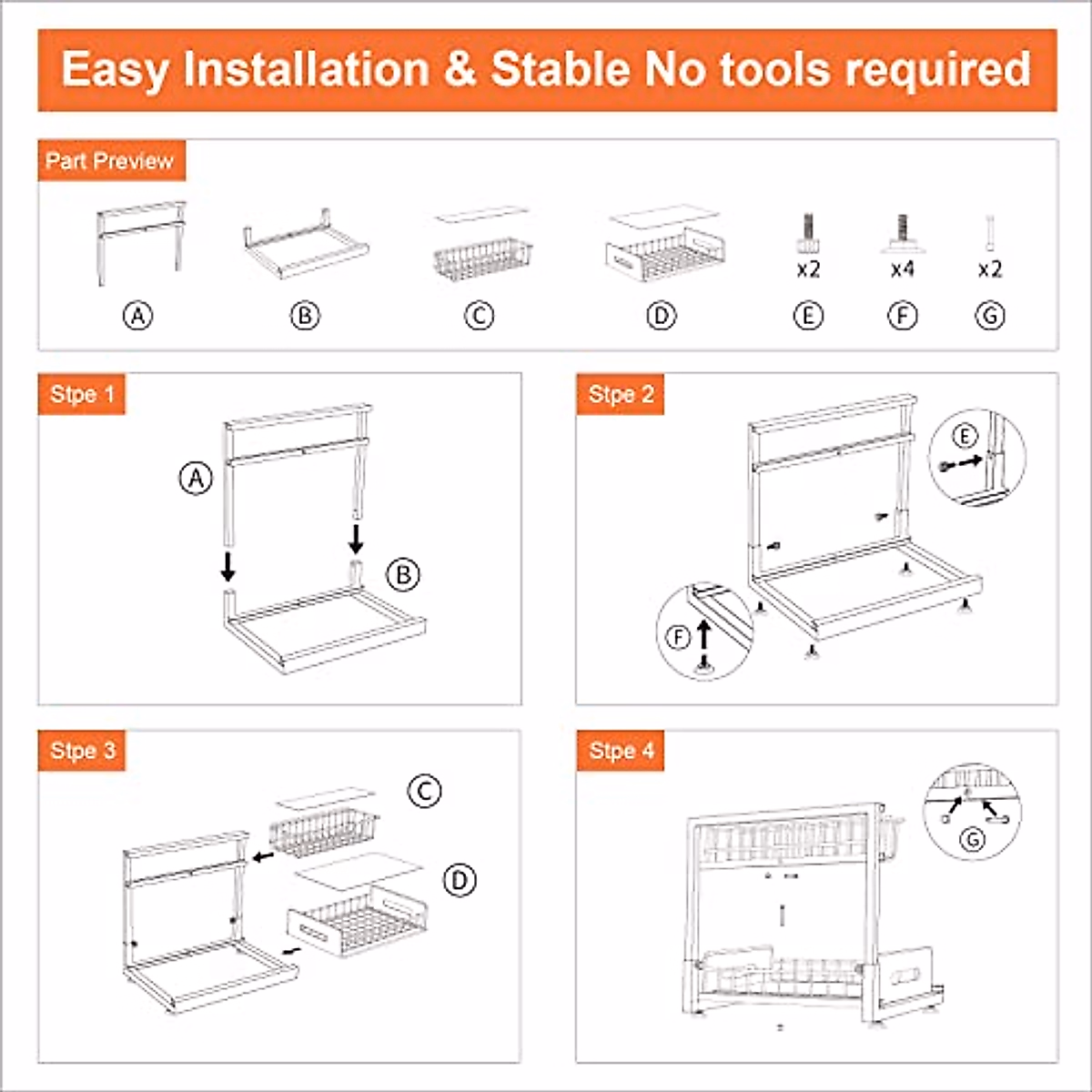 Easy Installation & Stable No tools required

Part Preview

x2 x4 x2

A B C D E F G

Stpe 1

A

B

Stpe 2

E

F

Stpe 3

C

D

Stpe 4

G