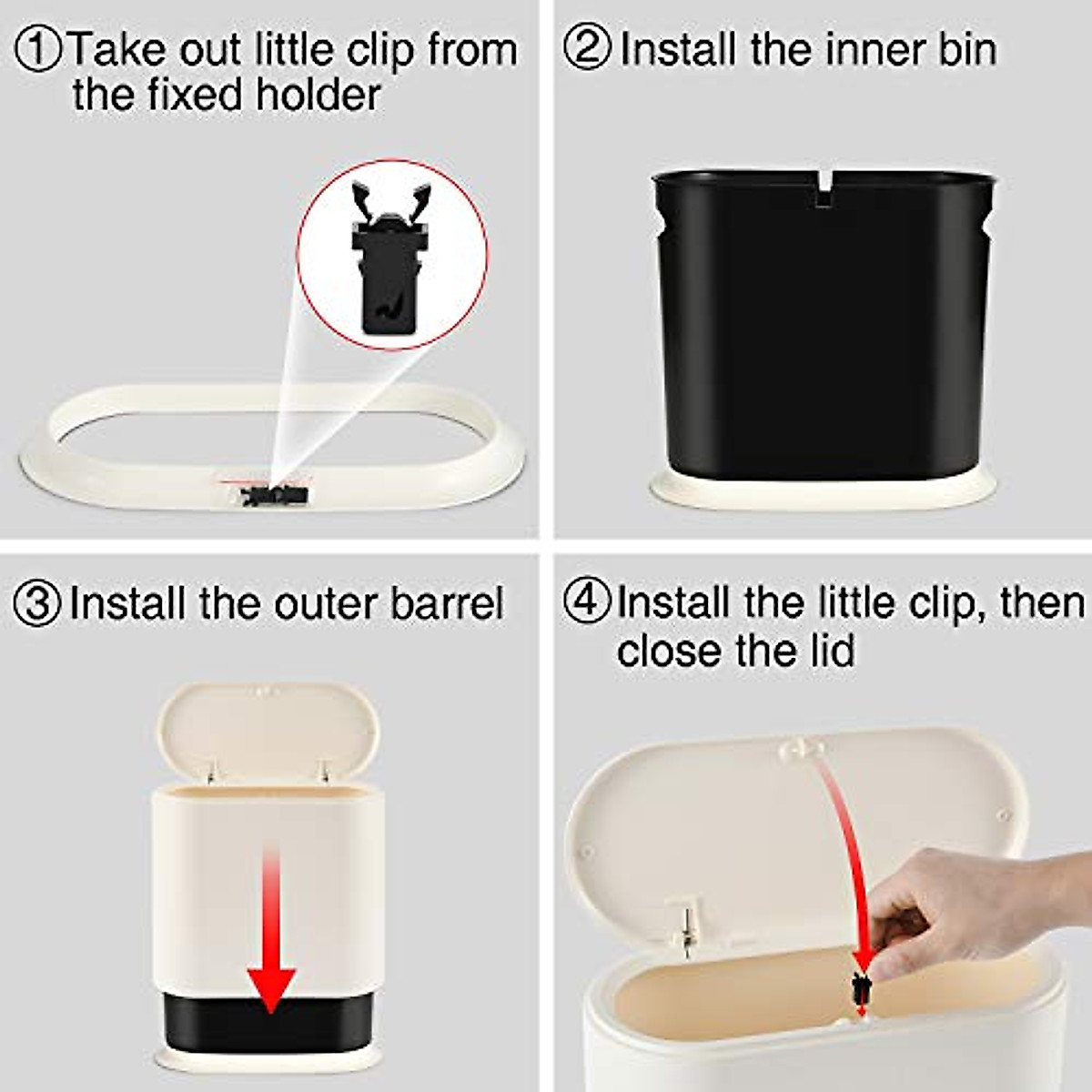 ①Take out little clip from the fixed holder

②Install the inner bin

③Install the outer barrel

④Install the little clip, then close the lid