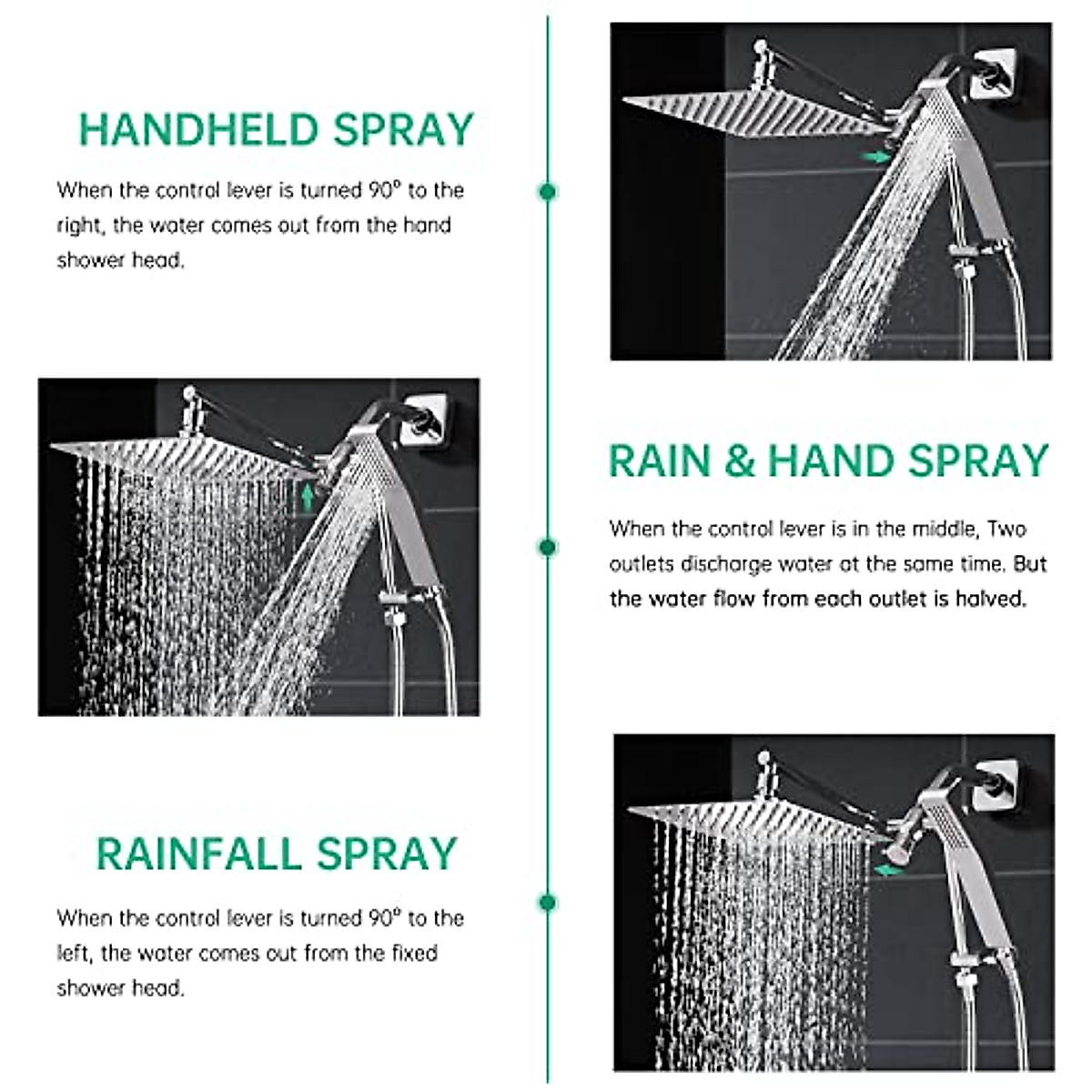 HANDHELD SPRAY

When the control lever is turned 90° to the right, the water comes out from the hand shower head.

RAIN & HAND SPRAY

When the control lever is in the middle, Two outlets discharge water at the same time. But the water flow from each outlet is halved.

RAINFALL SPRAY

When the control lever is turned 90° to the left, the water comes out from the fixed shower head.