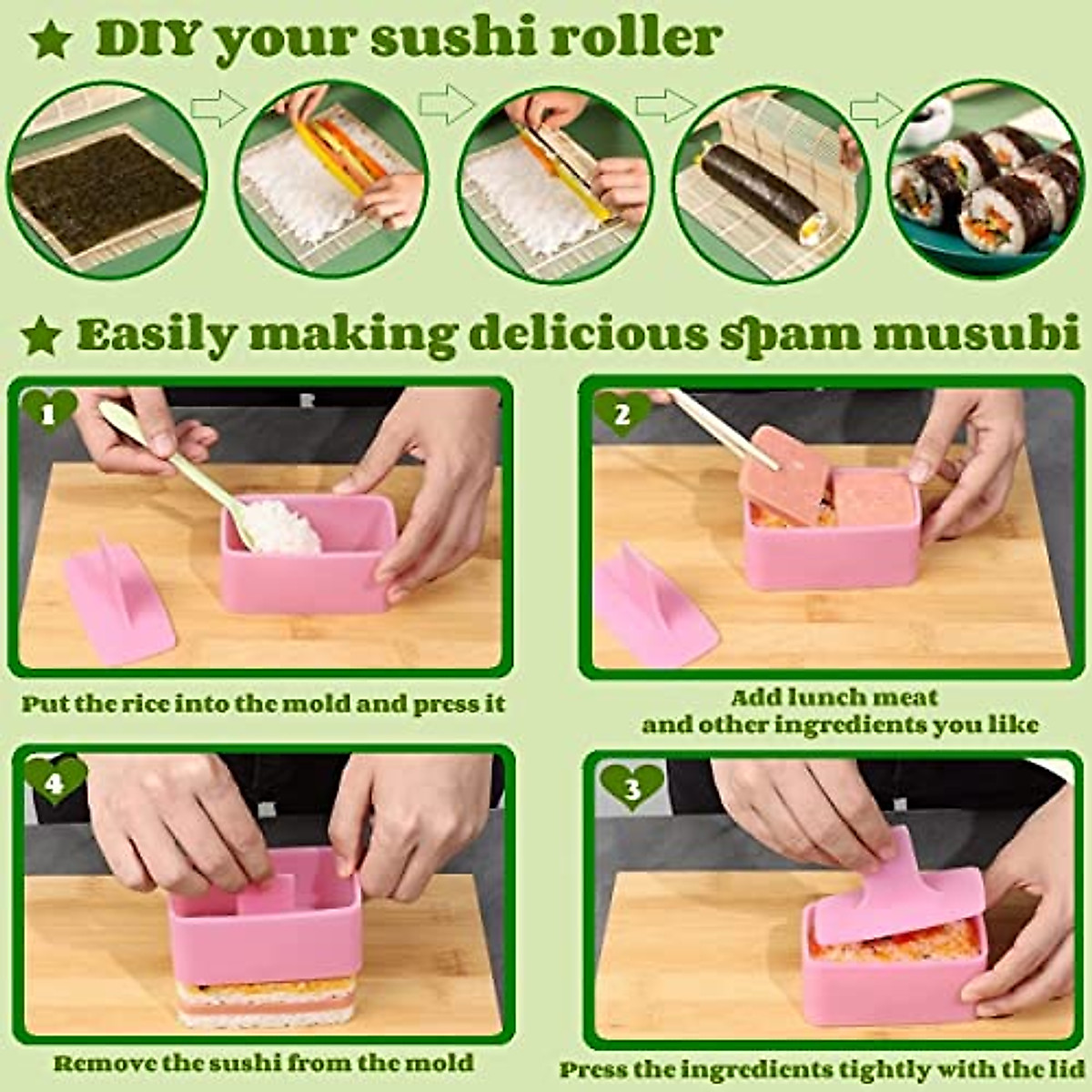 ★ DIY your sushi roller

★ Easily making delicious spam musubi

1

Put the rice into the mold and press it

2

Add lunch meat and other ingredients you like

4

Remove the sushi from the mold

3

Press the ingredients tightly with the lid