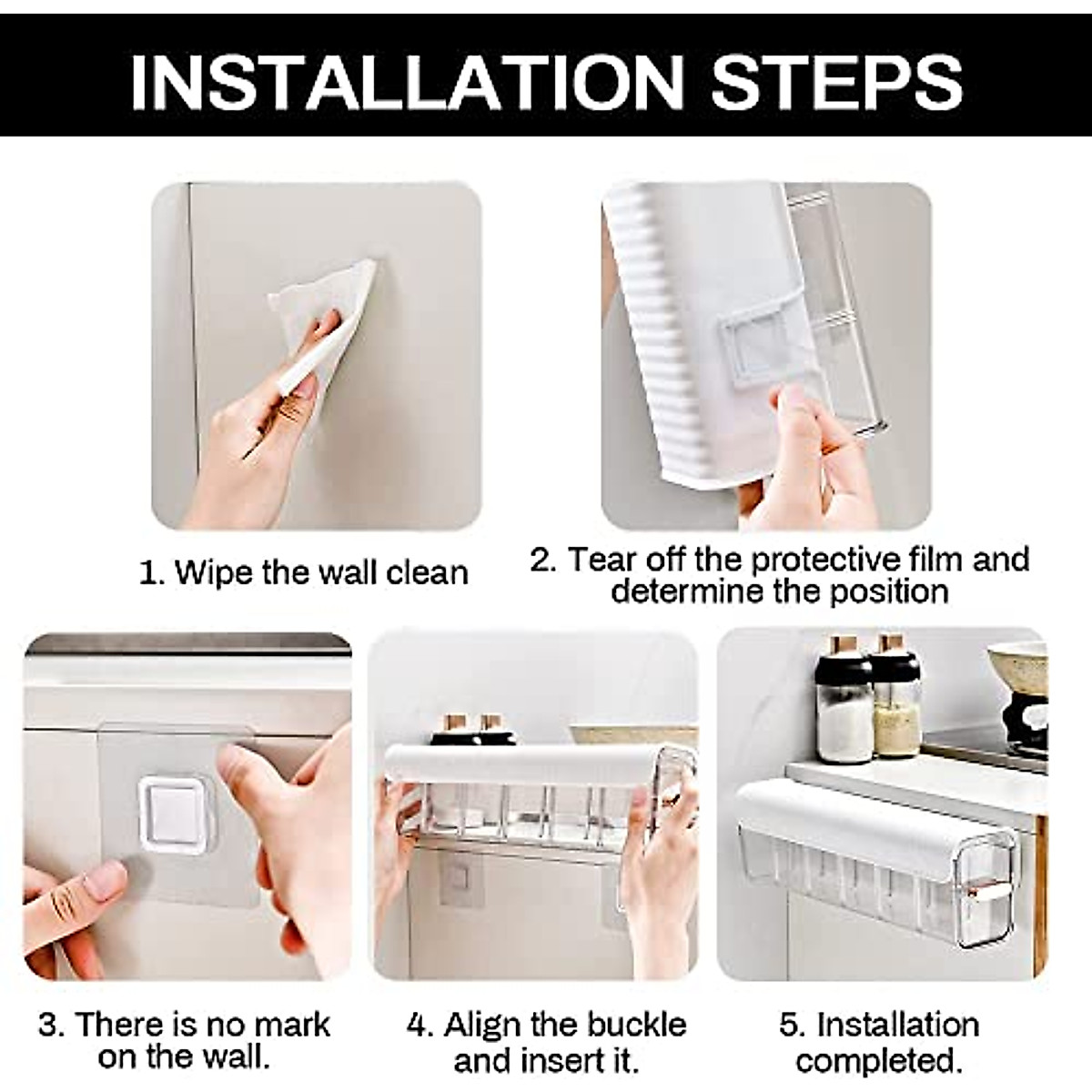 INSTALLATION STEPS

1. Wipe the wall clean

2. Tear off the protective film and determine the position

3. There is no mark on the wall.

4. Align the buckle and insert it.

5. Installation completed.