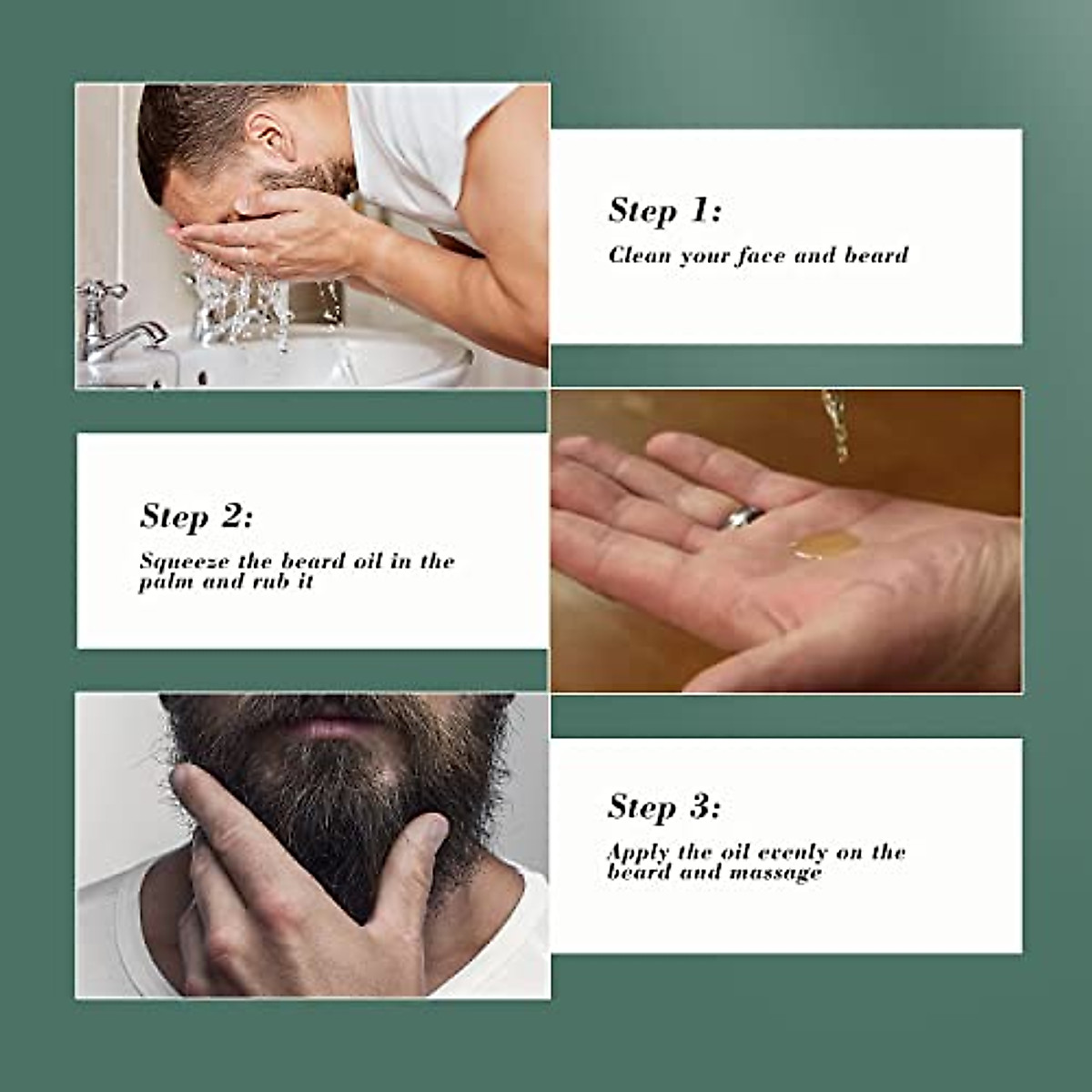 Step 1:
Clean your face and beard

Step 2:
Squeeze the beard oil in the palm and rub it

Step 3:
Apply the oil evenly on the beard and massage