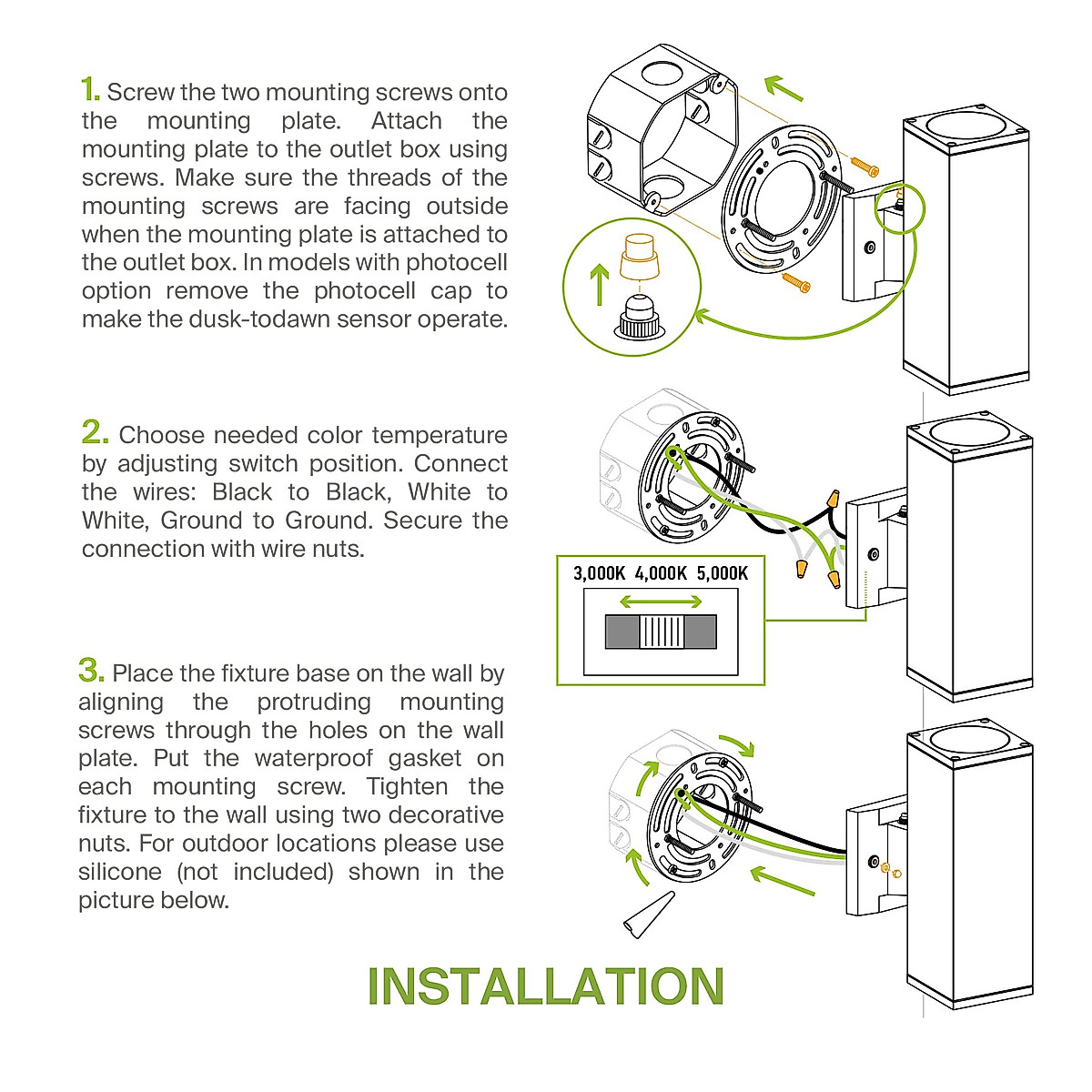 1. Screw the two mounting screws onto the mounting plate. Attach the mounting plate to the outlet box using screws. Make sure the threads of the mounting screws are facing outside when the mounting plate is attached to the outlet box. In models with photocell option remove the photocell cap to make the dusk-todawn sensor operate.

2. Choose needed color temperature by adjusting switch position. Connect the wires: Black to Black, White to White, Ground to Ground. Secure the connection with wire nuts.

3,000K 4,000K 5,000K

3. Place the fixture base on the wall by aligning the protruding mounting screws through the holes on the wall plate. Put the waterproof gasket on each mounting screw. Tighten the fixture to the wall using two decorative nuts. For outdoor locations please use silicone (not included) shown in the picture below.

INSTALLATION