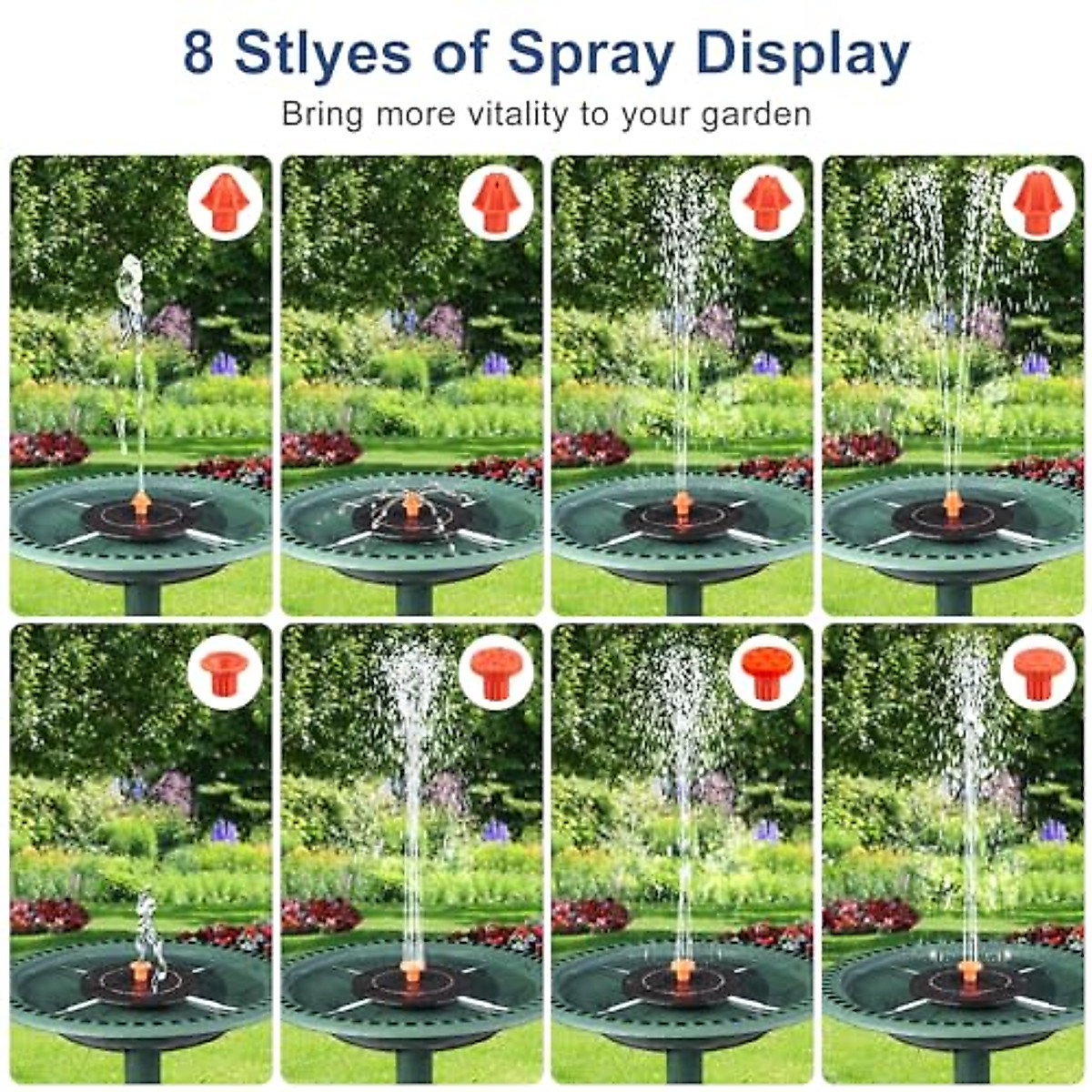 8 Stlyes of Spray Display

Bring more vitality to your garden